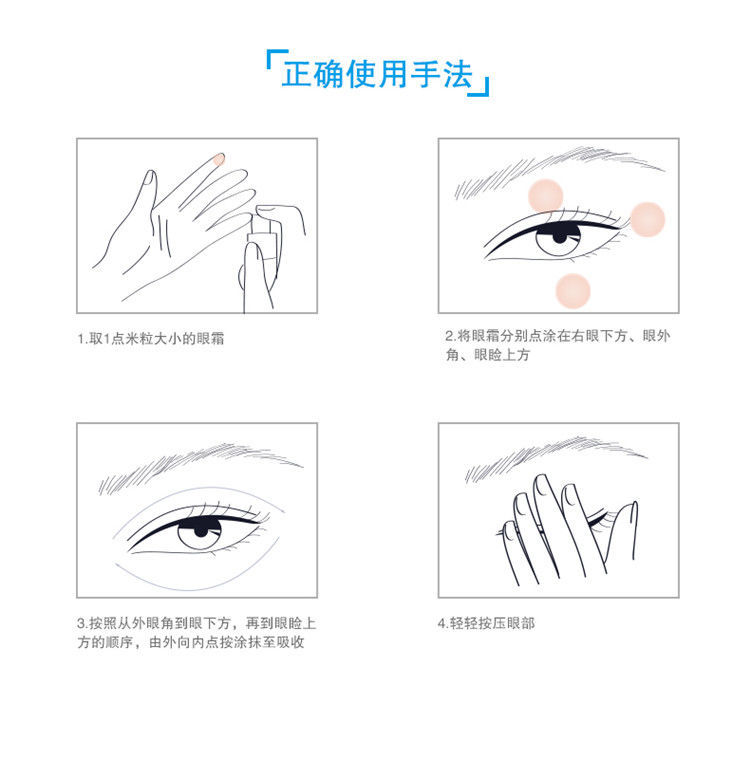 「正确使用手法」

1.取1点米粒大小的眼霜

2.将眼霜分别点涂在右眼下方、眼外角、眼睑上方

3.按照从外眼角到眼下方，再到眼睑上方的顺序，由外向内点按涂抹至吸收

4.轻轻按压眼部