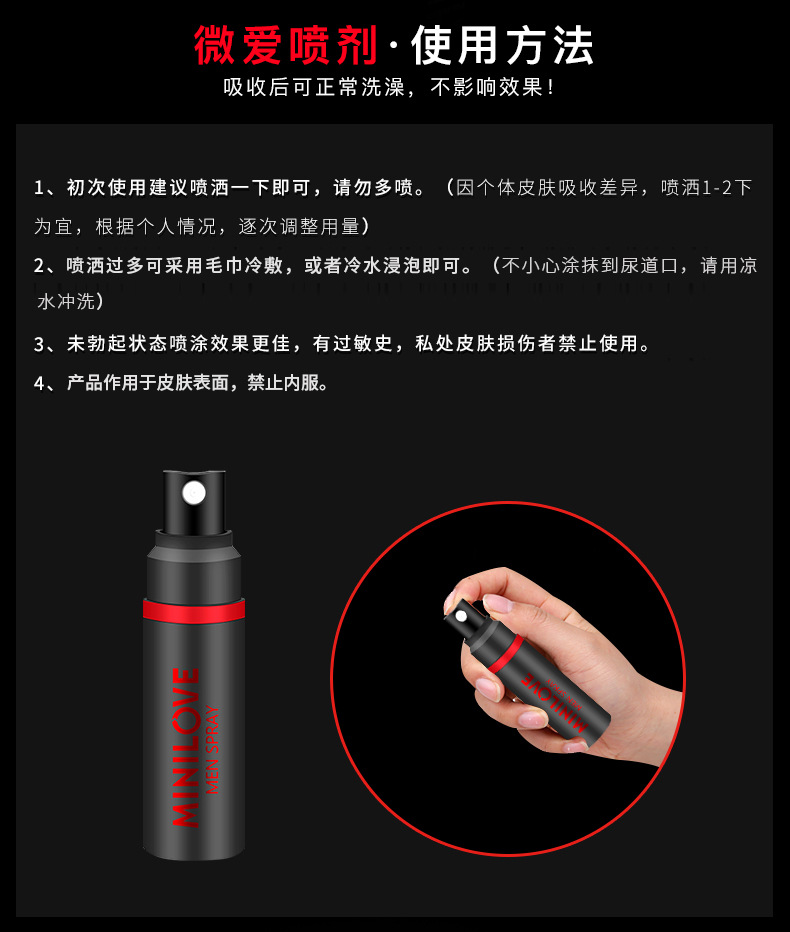 微爱喷剂·使用方法
吸收后可正常洗澡，不影响效果！

1、初次使用建议喷洒一下即可，请勿多喷。（因个体皮肤吸收差异，喷洒1-2下为宜，根据个人情况，逐次调整用量）
2、喷洒过多可采用毛巾冷敷，或者冷水浸泡即可。（不小心涂抹到尿道口，请用凉水冲洗）
3、未勃起状态喷涂效果更佳，有过敏史，私处皮肤损伤者禁止使用。
4、产品作用于皮肤表面，禁止内服。

MINILOVE
MEN SPRAY

MINILOVE
MEN SPRAY