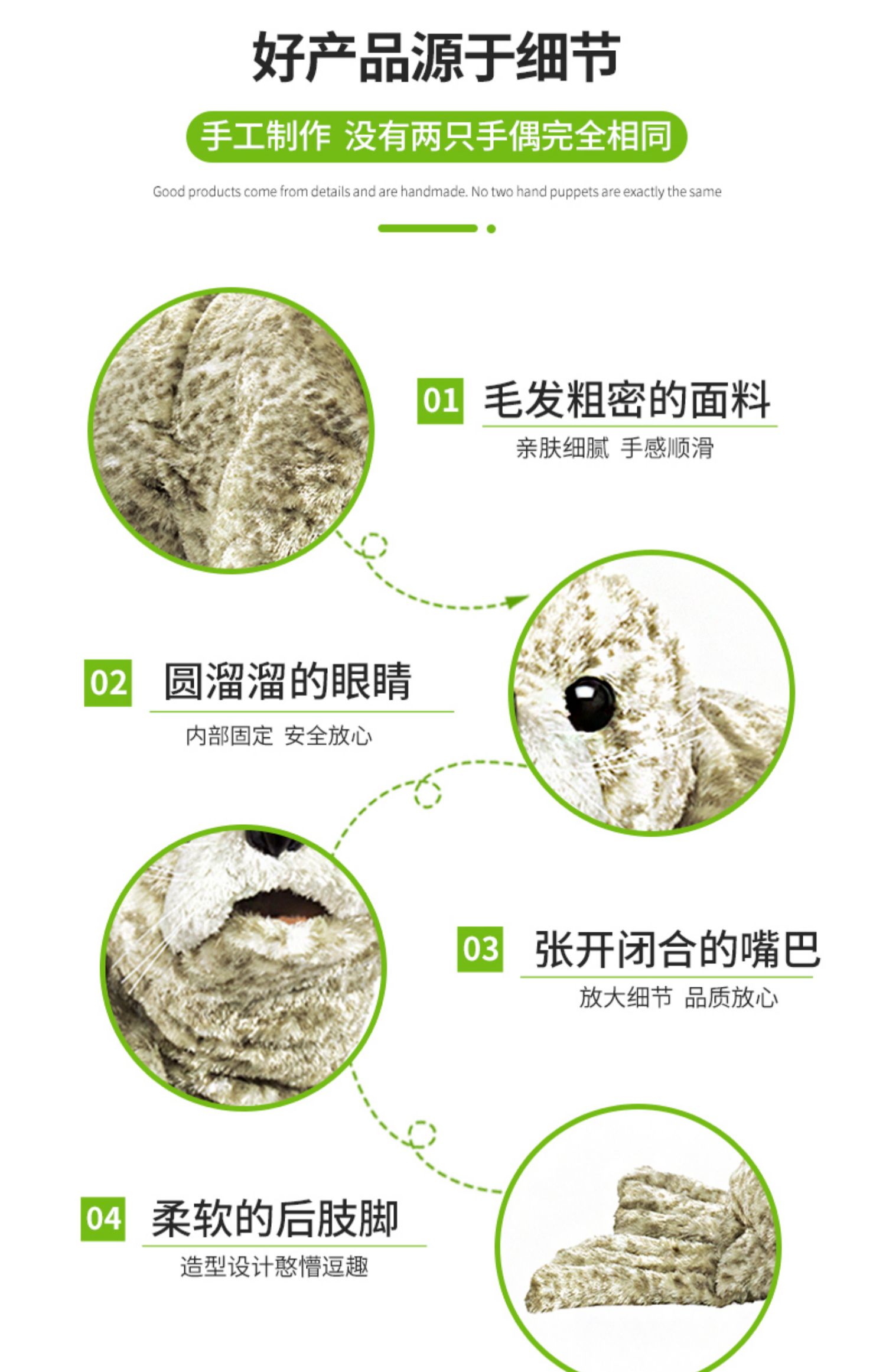 好产品源于细节

手工制作 没有两只手偶完全相同

Good products come from details and are handmade. No two hand puppets are exactly the same

01 毛发粗密的面料

亲肤细腻 手感顺滑

02 圆溜溜的眼睛

内部固定 安全放心

03 张开闭合的嘴巴

放大细节 品质放心

04 柔软的后肢脚

造型设计憨懵逗趣