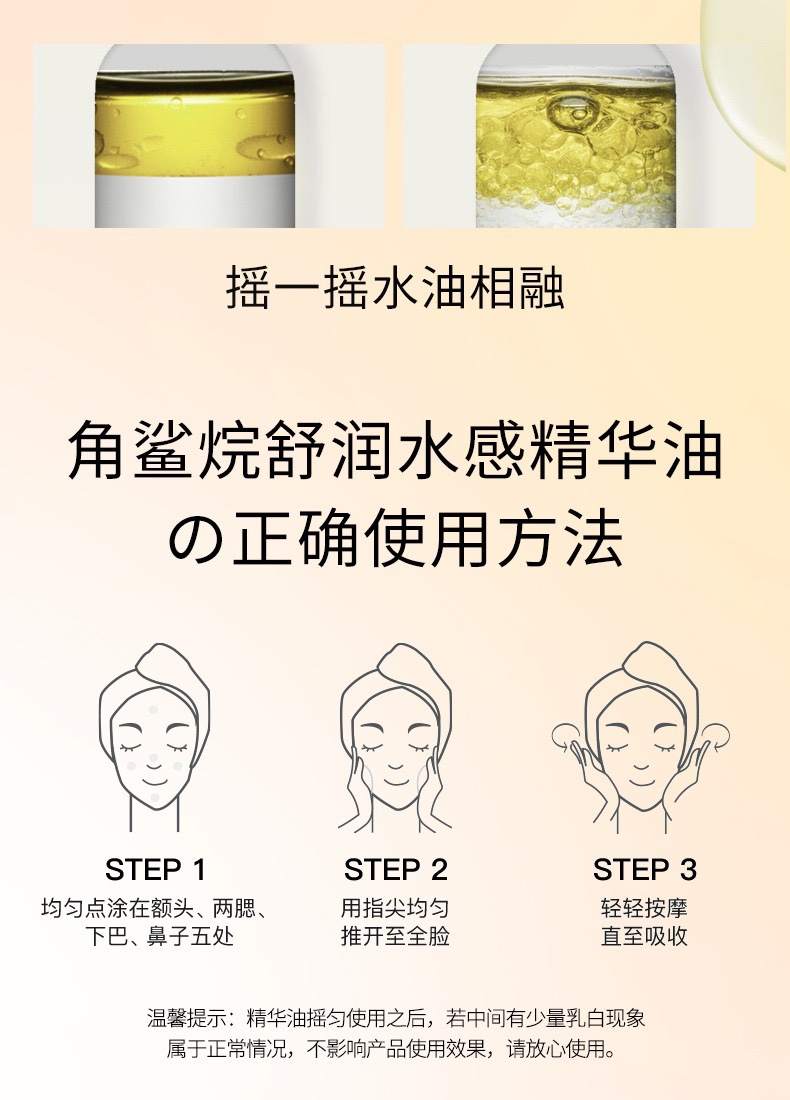 摇一摇水油相融

角鲨烷舒润水感精华油
の正确使用方法

STEP 1
均匀点涂在额头、两腮、下巴、鼻子五处

STEP 2
用指尖均匀推开至全脸

STEP 3
轻轻按摩直至吸收

温馨提示：精华油摇匀使用之后，若中间有少量乳白现象属于正常情况，不影响产品使用效果，请放心使用。