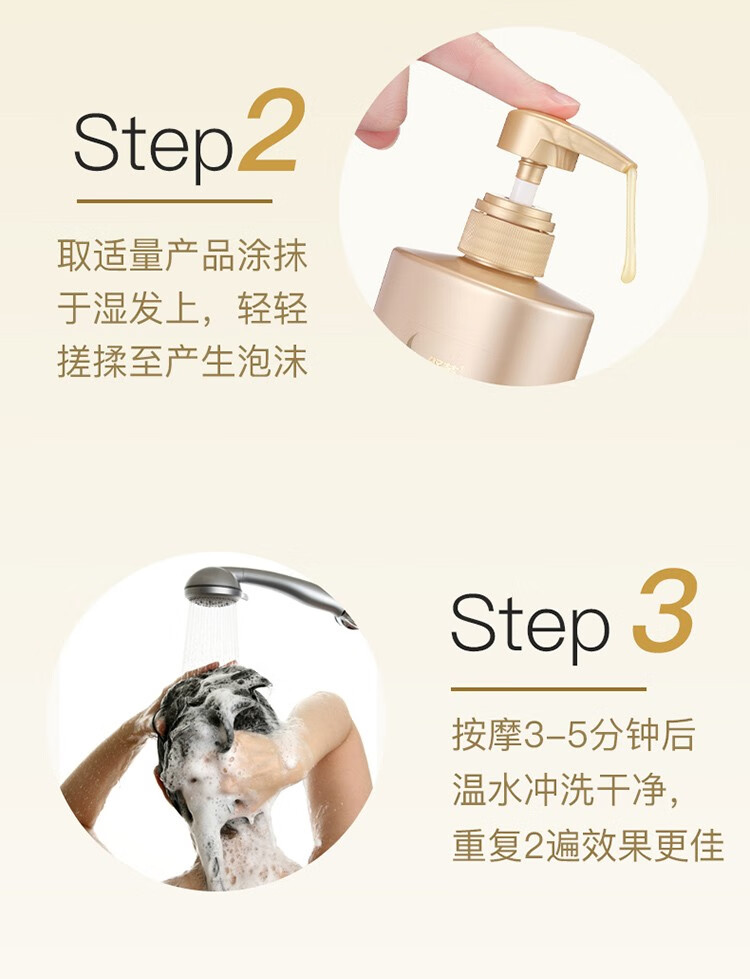 Step2

取适量产品涂抹于湿发上，轻轻搓揉至产生泡沫

Step 3

按摩3-5分钟后温水冲洗干净，重复2遍效果更佳