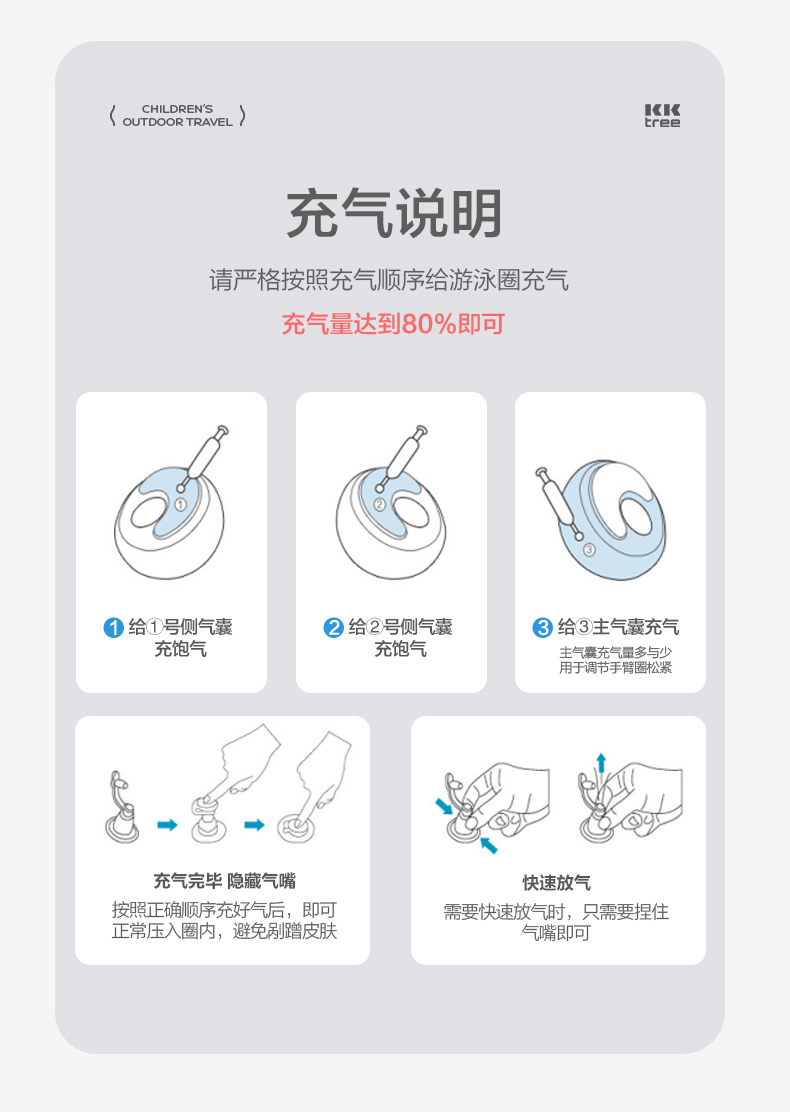 CHILDREN'S OUTDOOR TRAVEL

KK tree

充气说明

请严格按照充气顺序给游泳圈充气

充气量达到80%即可

①

❶ 给①号侧气囊充饱气

②

❷ 给②号侧气囊充饱气

③

❸ 给③主气囊充气

主气囊充气量多与少用于调节手臂圈松紧

充气完毕 隐藏气嘴

按照正确顺序充好气后，即可正常压入圈内，避免剐蹭皮肤

快速放气

需要快速放气时，只需要捏住气嘴即可