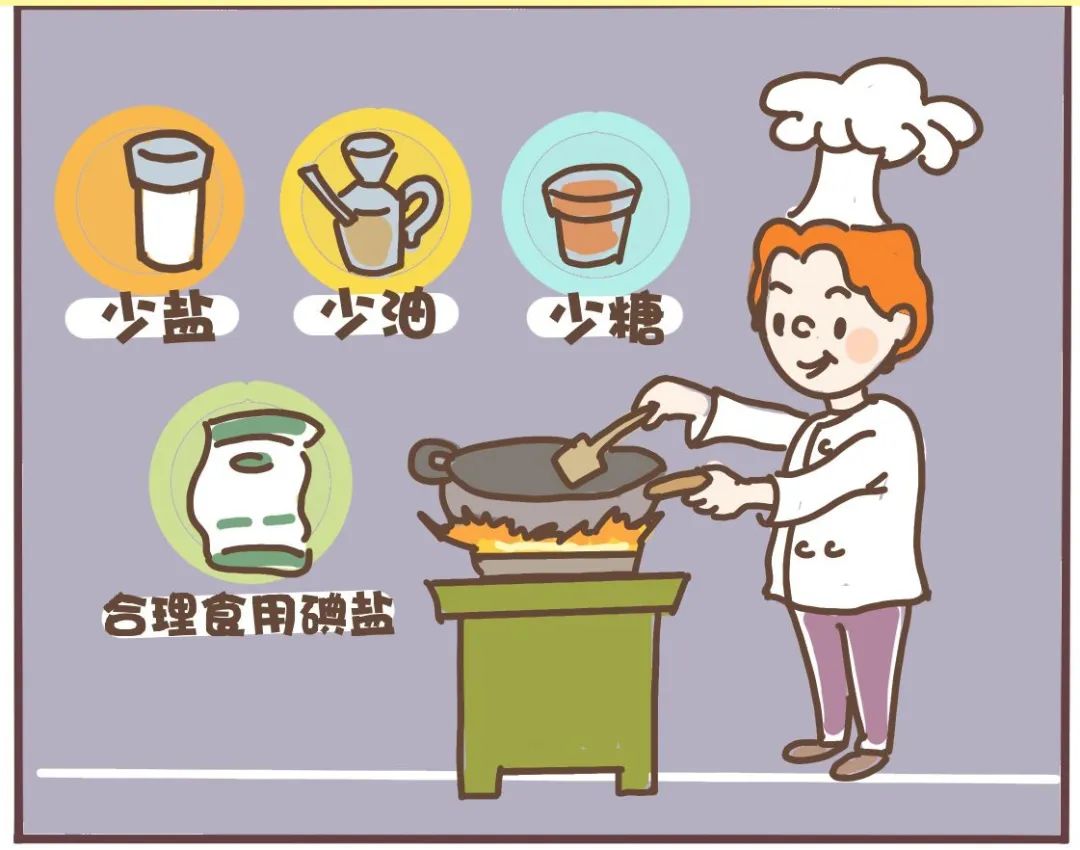 少盐 少油 少糖

合理食用碘盐