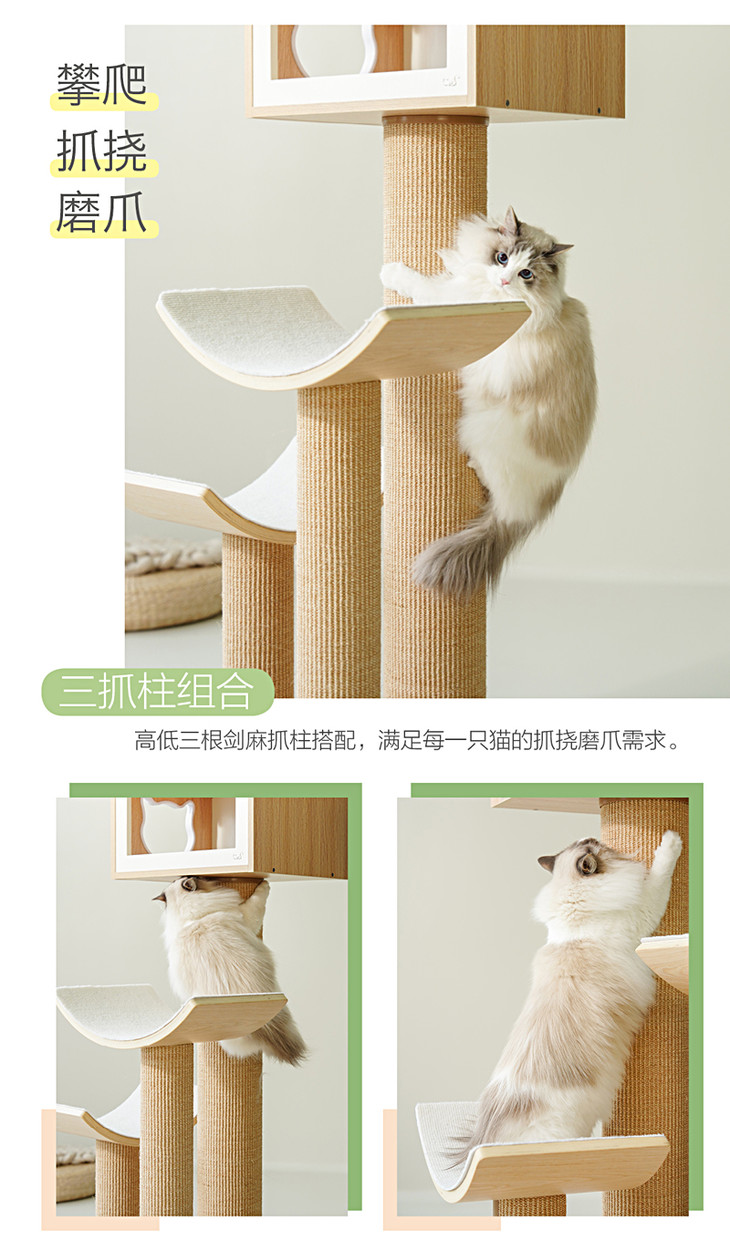 攀爬
抓挠
磨爪

三抓柱组合

高低三根剑麻抓柱搭配，满足每一只猫的抓挠磨爪需求。