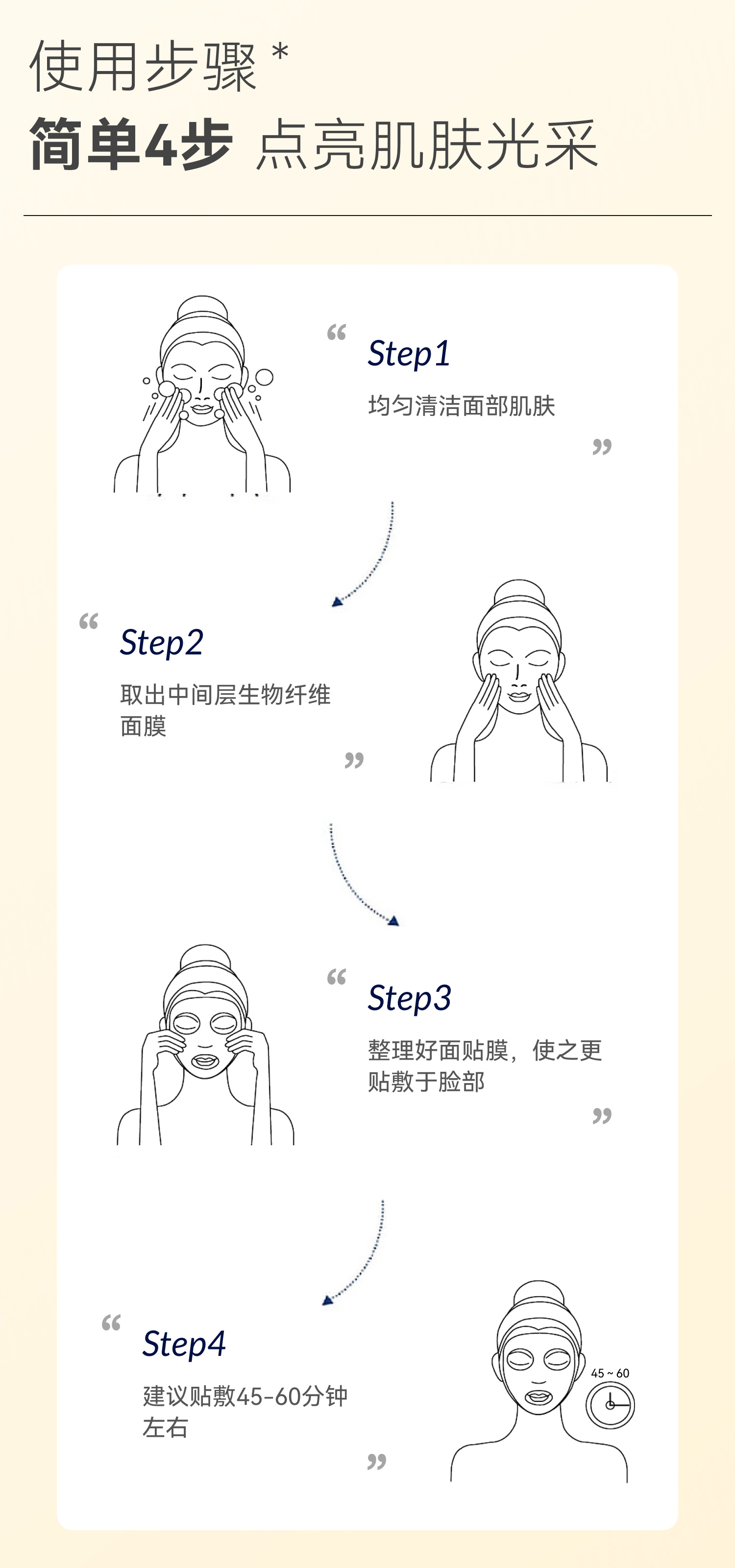 使用步骤 *
简单4步 点亮肌肤光采

“ Step1
均匀清洁面部肌肤 ”

“ Step2
取出中间层生物纤维面膜 ”

“ Step3
整理好面贴膜，使之更贴敷于脸部 ”

“ Step4
建议贴敷45-60分钟左右 ”

45 ~ 60