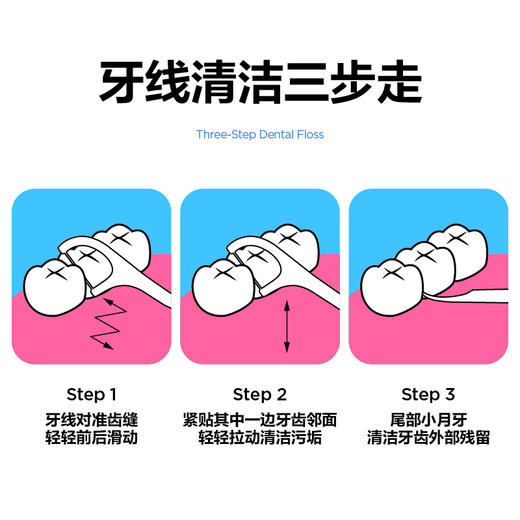 牙线清洁三步走

Three-Step Dental Floss

Step 1
牙线对准齿缝
轻轻前后滑动

Step 2
紧贴其中一边牙齿邻面
轻轻拉动清洁污垢

Step 3
尾部小月牙
清洁牙齿外部残留