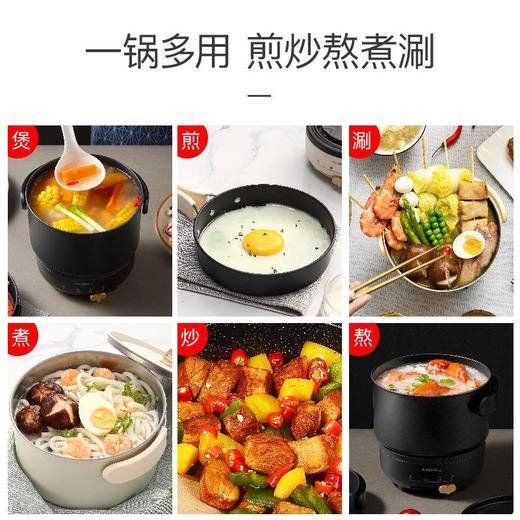 一锅多用 煎炒熬煮涮

煲

煎

涮

煮

炒

熬