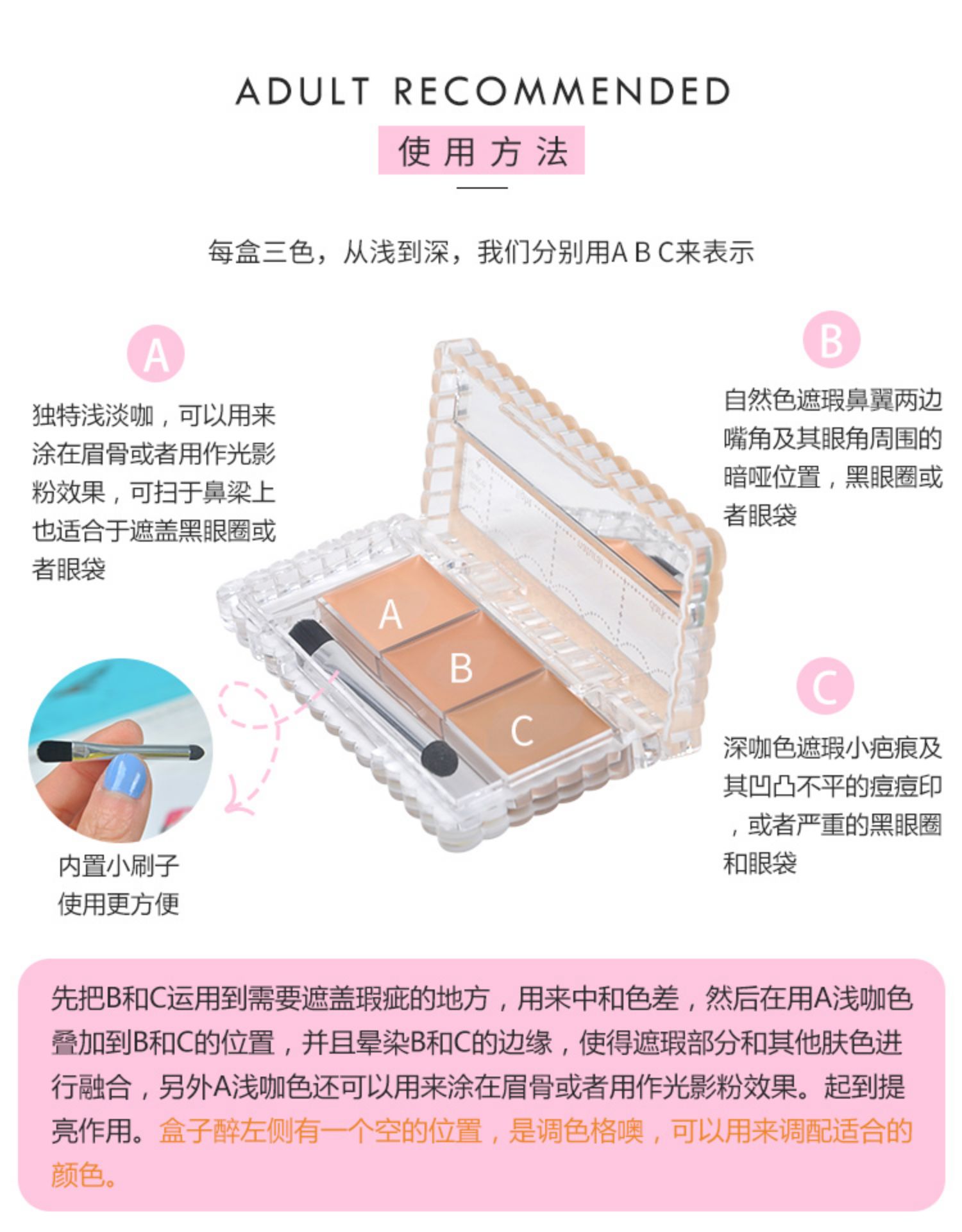 ADULT RECOMMENDED

使用方法

每盒三色，从浅到深，我们分别用A B C来表示

A

独特浅淡咖，可以用来涂在眉骨或者用作光影粉效果，可扫于鼻梁上也适合于遮盖黑眼圈或者眼袋

B

自然色遮瑕鼻翼两边嘴角及其眼角周围的暗哑位置，黑眼圈或者眼袋

A

B

C

C

深咖色遮瑕小疤痕及其凹凸不平的痘痘印，或者严重的黑眼圈和眼袋

内置小刷子
使用更方便

先把B和C运用到需要遮盖瑕疵的地方，用来中和色差，然后在用A浅咖色叠加到B和C的位置，并且晕染B和C的边缘，使得遮瑕部分和其他肤色进行融合，另外A浅咖色还可以用来涂在眉骨或者用作光影粉效果。起到提亮作用。盒子醉左侧有一个空的位置，是调色格噢，可以用来调配适合的颜色。