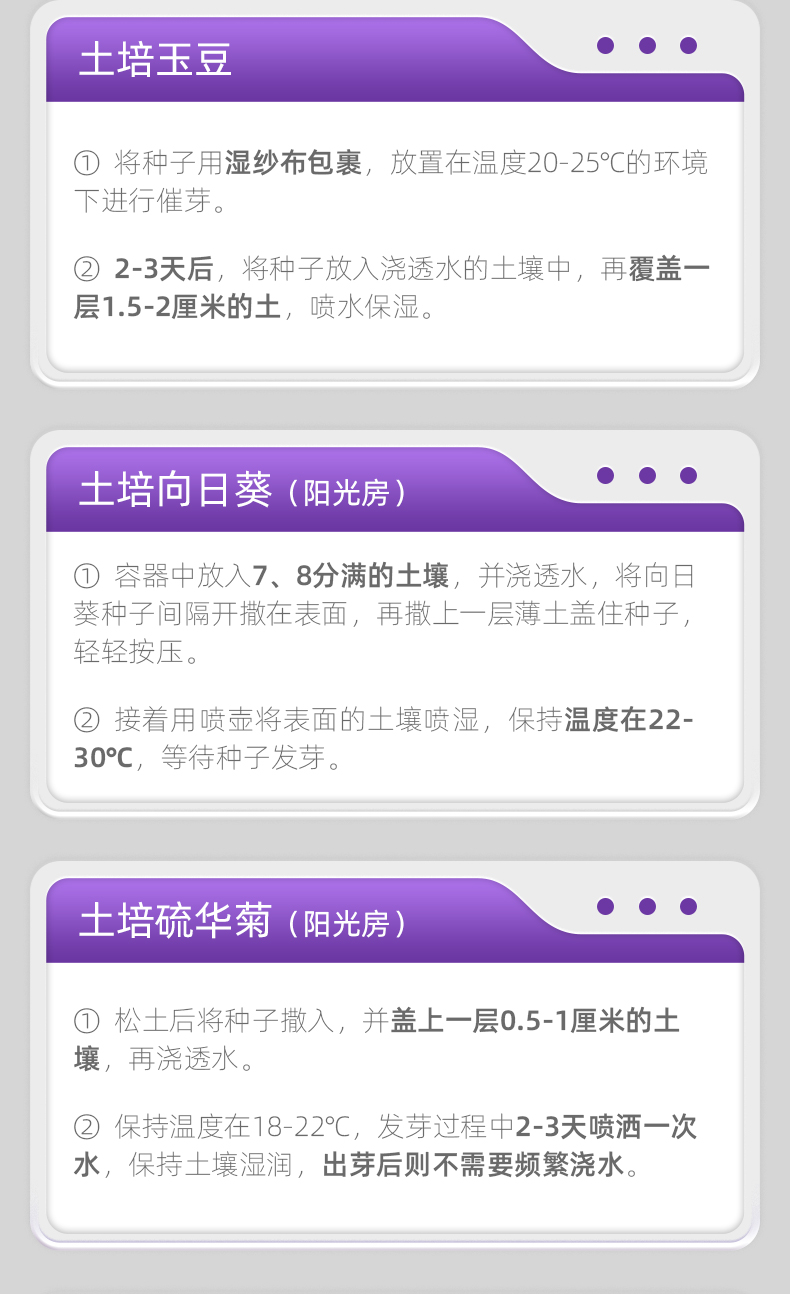 土培玉豆

① 将种子用湿纱布包裹，放置在温度20-25℃的环境下进行催芽。

② 2-3天后，将种子放入浇透水的土壤中，再覆盖一层1.5-2厘米的土，喷水保湿。

土培向日葵（阳光房）

① 容器中放入7、8分满的土壤，并浇透水，将向日葵种子间隔开撒在表面，再撒上一层薄土盖住种子，轻轻按压。

② 接着用喷壶将表面的土壤喷湿，保持温度在22-30℃，等待种子发芽。

土培硫华菊（阳光房）

① 松土后将种子撒入，并盖上一层0.5-1厘米的土壤，再浇透水。

② 保持温度在18-22℃，发芽过程中2-3天喷洒一次水，保持土壤湿润，出芽后则不需要频繁浇水。