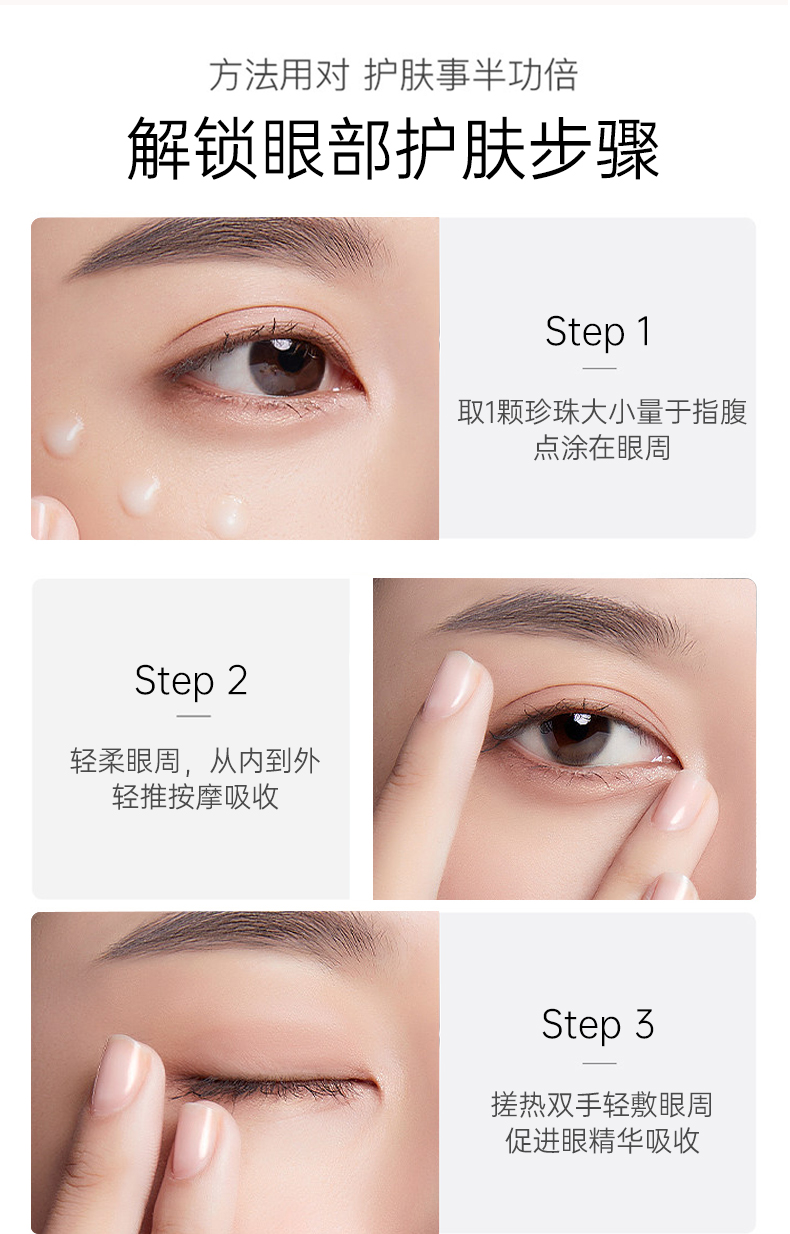 方法用对 护肤事半功倍

解锁眼部护肤步骤

Step 1

取1颗珍珠大小量于指腹
点涂在眼周

Step 2

轻柔眼周，从内到外
轻推按摩吸收

Step 3

搓热双手轻敷眼周
促进眼精华吸收