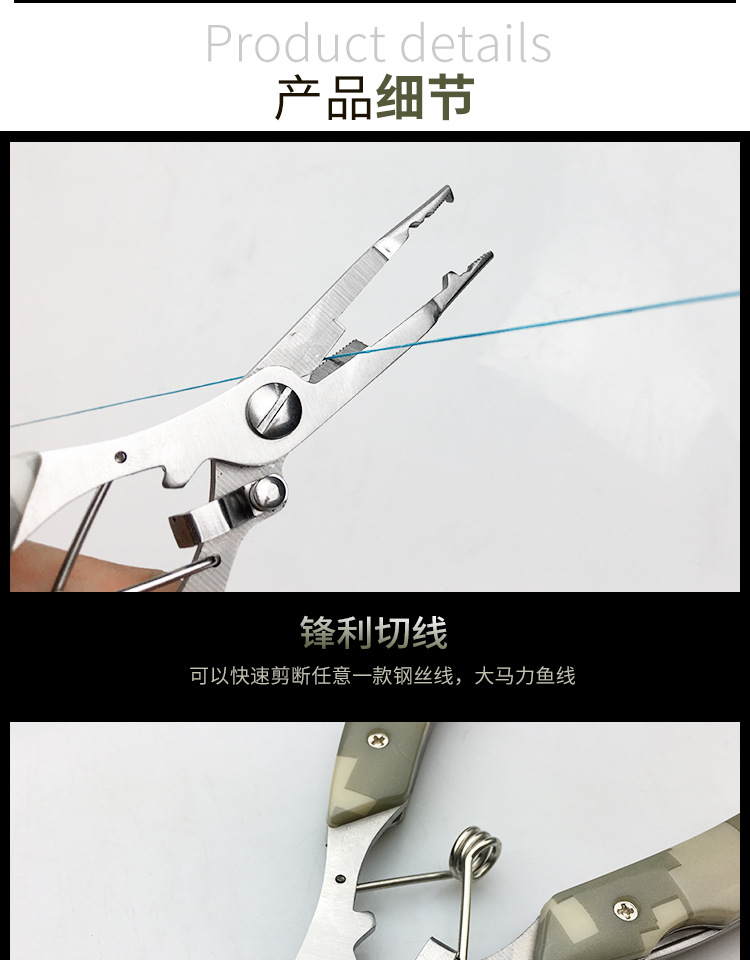 Product details
产品细节

锋利切线
可以快速剪断任意一款钢丝线，大马力鱼线