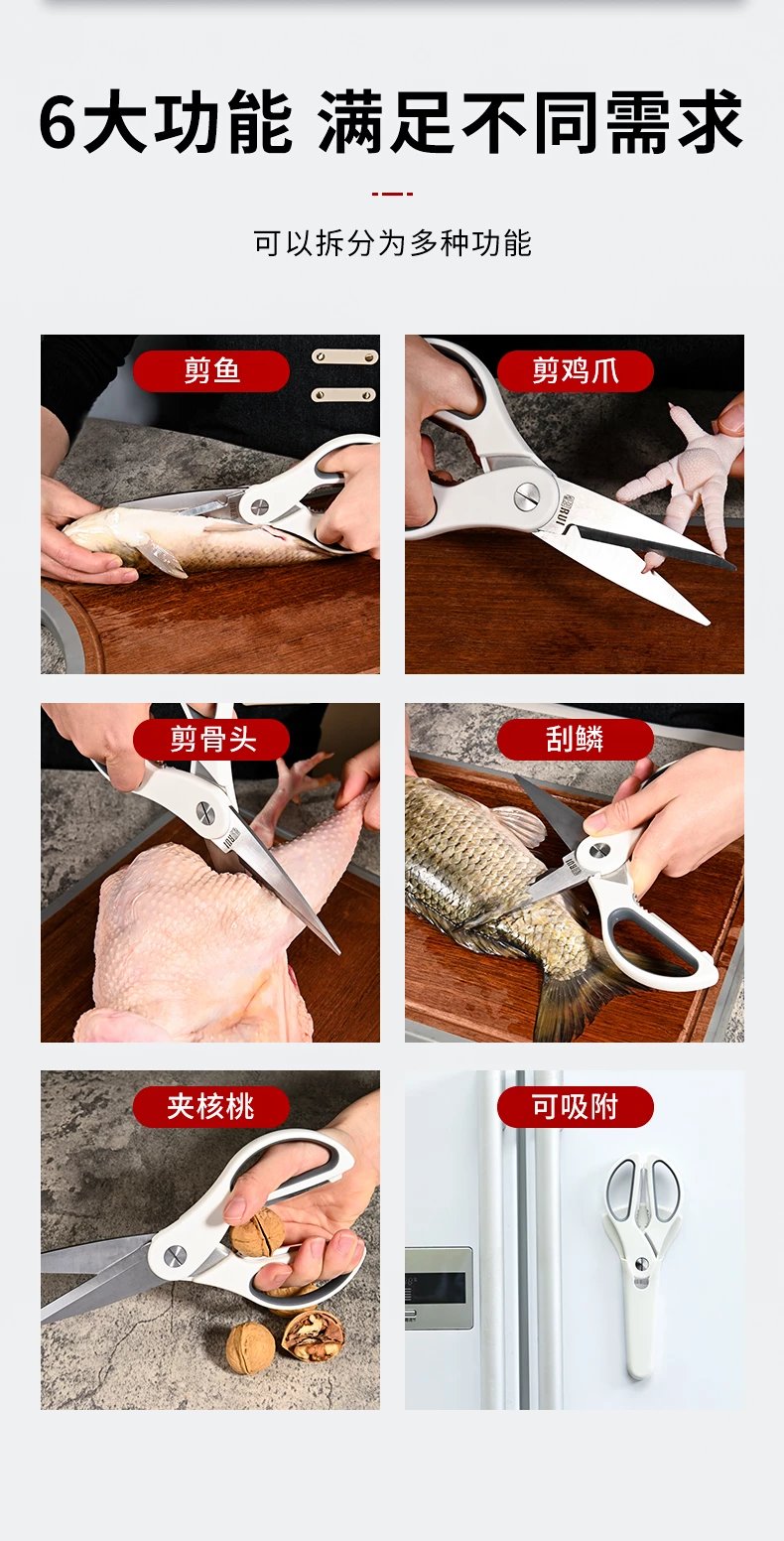 6大功能 满足不同需求

可以拆分为多种功能

剪鱼

剪鸡爪

剪骨头

刮鳞

夹核桃

可吸附