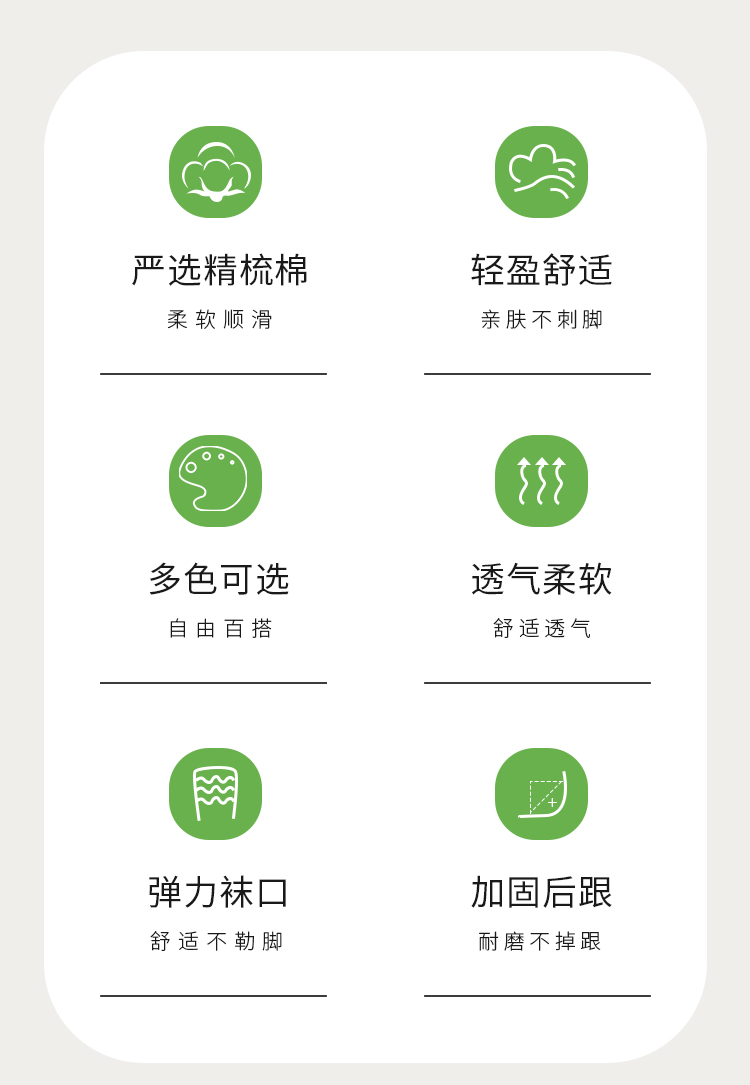 严选精梳棉
柔软顺滑

轻盈舒适
亲肤不刺脚

多色可选
自由百搭

透气柔软
舒适透气

弹力袜口
舒适不勒脚

加固后跟
耐磨不掉跟