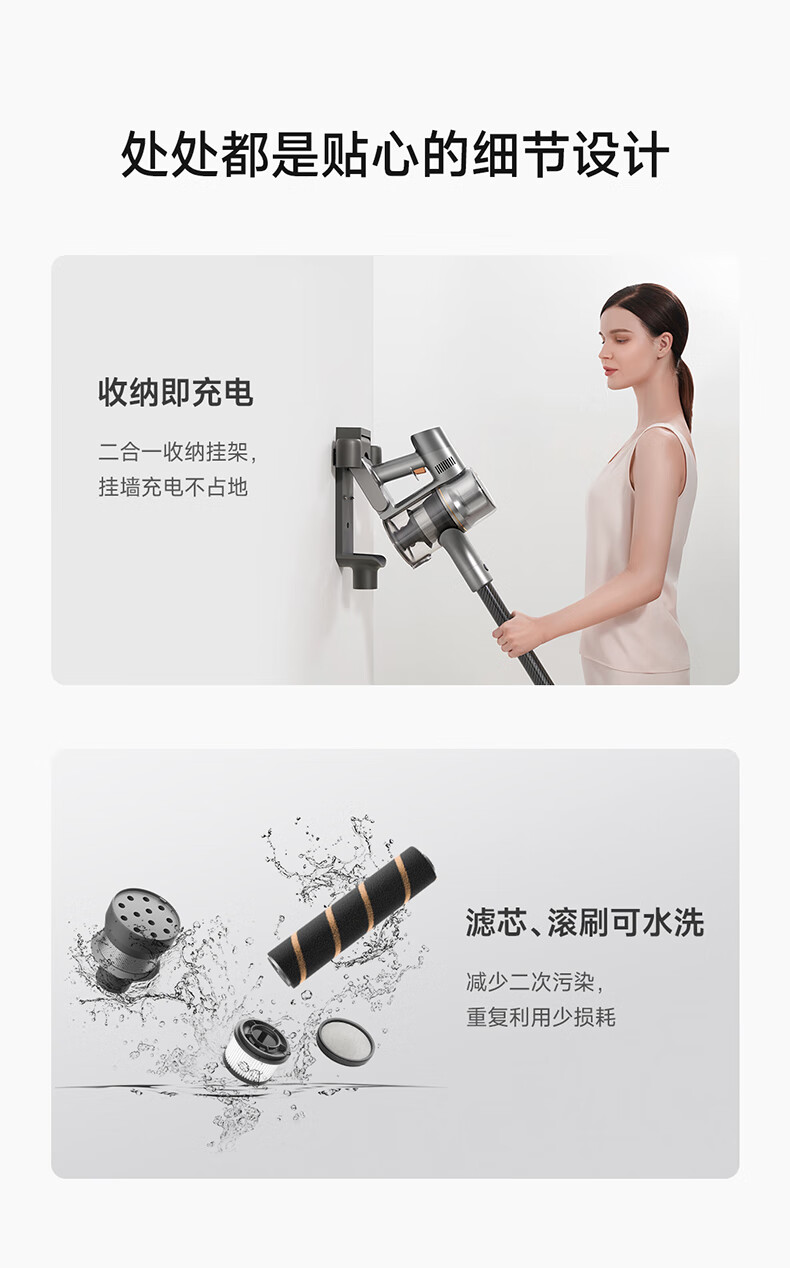 处处都是贴心的细节设计

收纳即充电

二合一收纳挂架，
挂墙充电不占地

滤芯、滚刷可水洗

减少二次污染，
重复利用少损耗