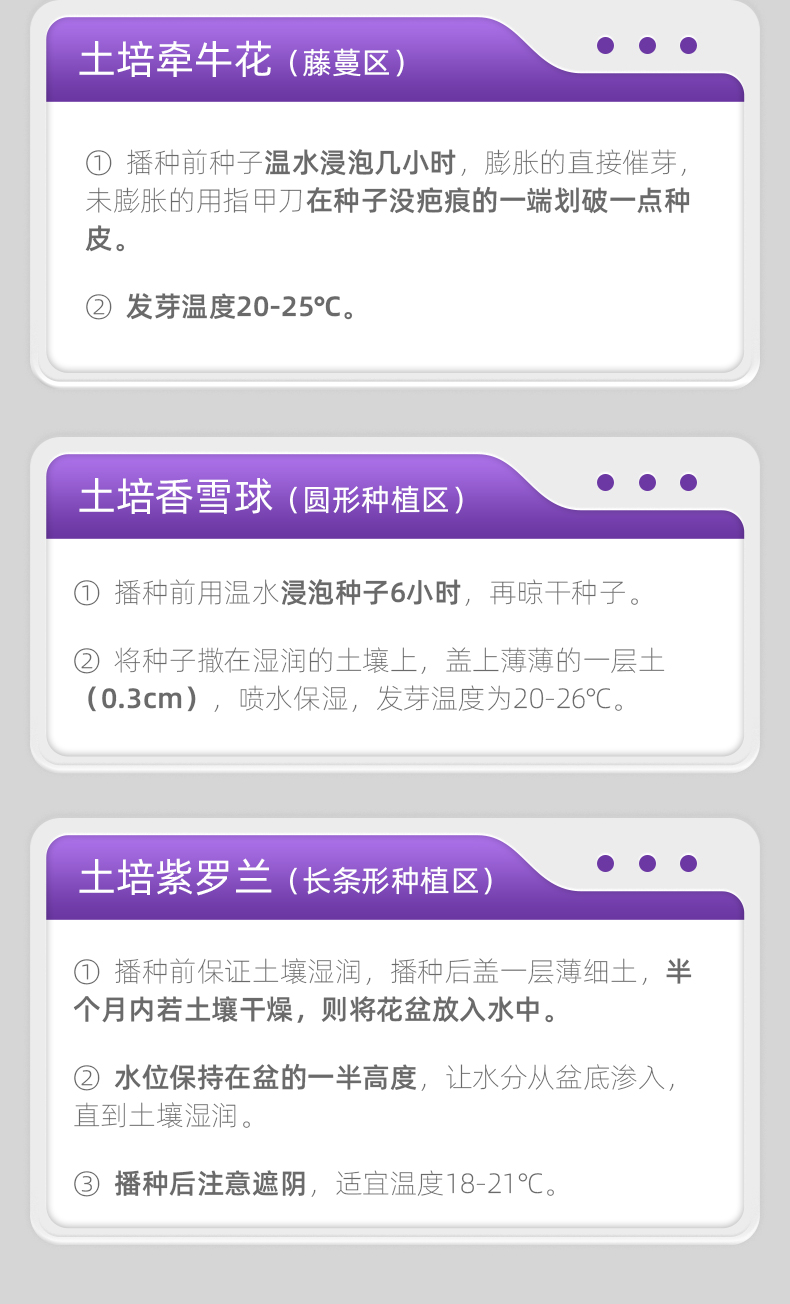 土培牵牛花（藤蔓区）

① 播种前种子温水浸泡几小时，膨胀的直接催芽，未膨胀的用指甲刀在种子没疤痕的一端划破一点种皮。

② 发芽温度20-25℃。

土培香雪球（圆形种植区）

① 播种前用温水浸泡种子6小时，再晾干种子。

② 将种子撒在湿润的土壤上，盖上薄薄的一层土（0.3cm），喷水保湿，发芽温度为20-26℃。

土培紫罗兰（长条形种植区）

① 播种前保证土壤湿润，播种后盖一层薄细土，半个月内若土壤干燥，则将花盆放入水中。

② 水位保持在盆的一半高度，让水分从盆底渗入，直到土壤湿润。

③ 播种后注意遮阴，适宜温度18-21℃。