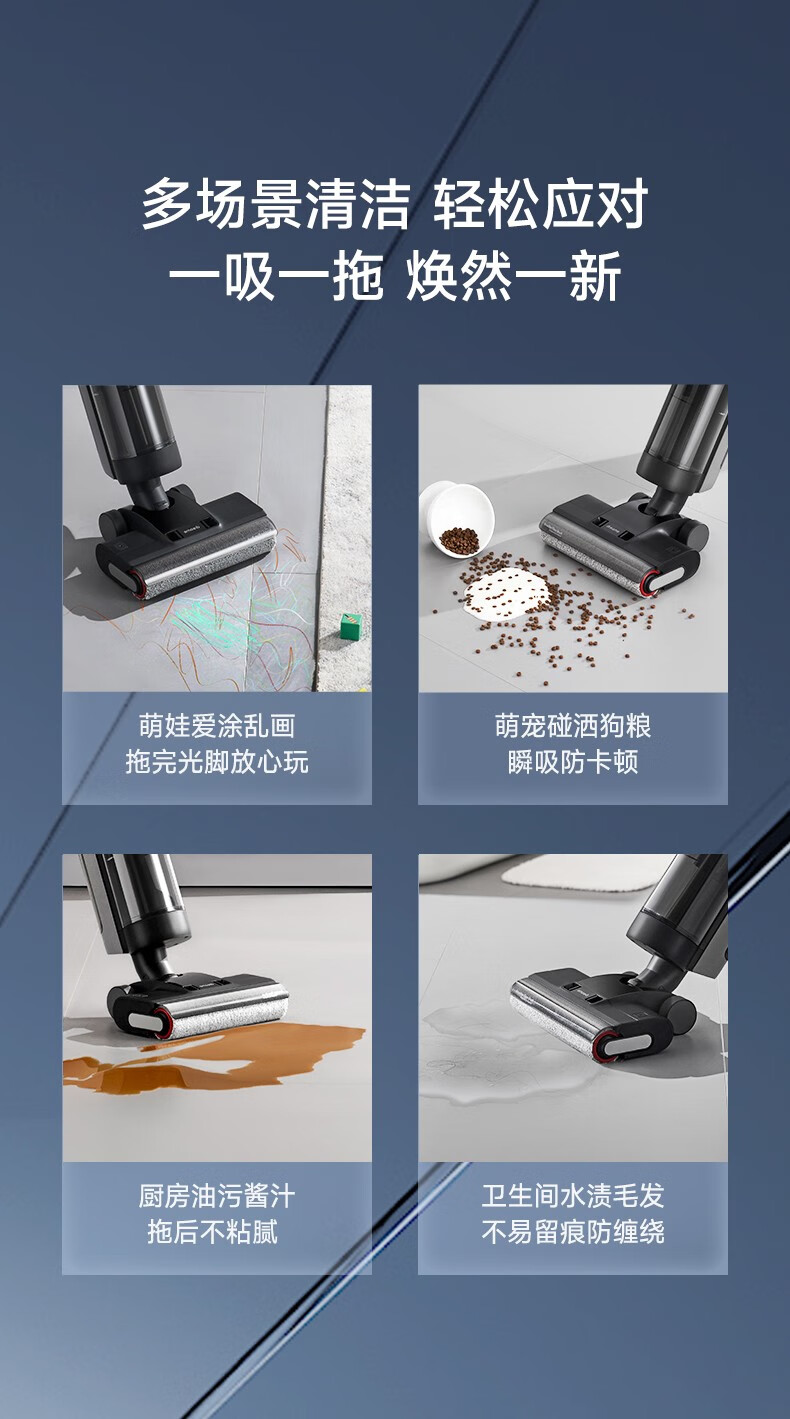 多场景清洁 轻松应对
一吸一拖 焕然一新

萌娃爱涂乱画
拖完光脚放心玩

萌宠碰洒狗粮
瞬吸防卡顿

厨房油污酱汁
拖后不粘腻

卫生间水渍毛发
不易留痕防缠绕