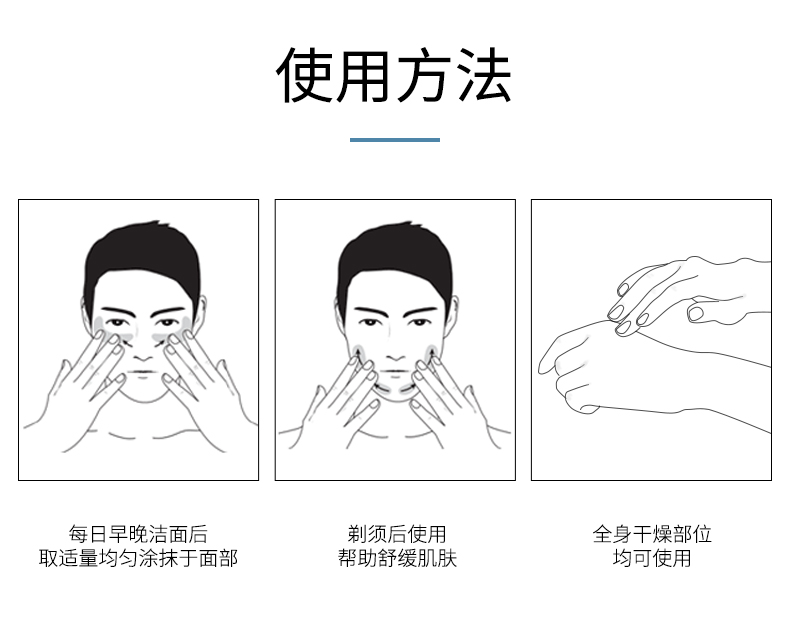 使用方法

每日早晚洁面后
取适量均匀涂抹于面部

剃须后使用
帮助舒缓肌肤

全身干燥部位
均可使用