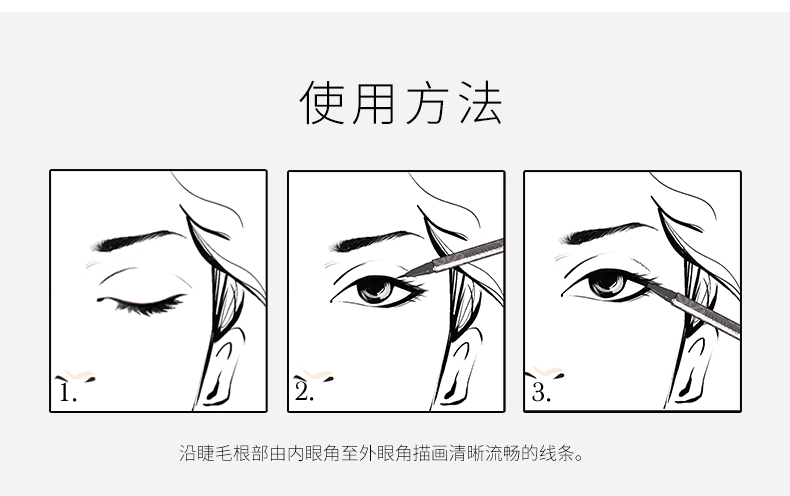 使用方法

1.

2.

3.

沿睫毛根部由内眼角至外眼角描画清晰流畅的线条。