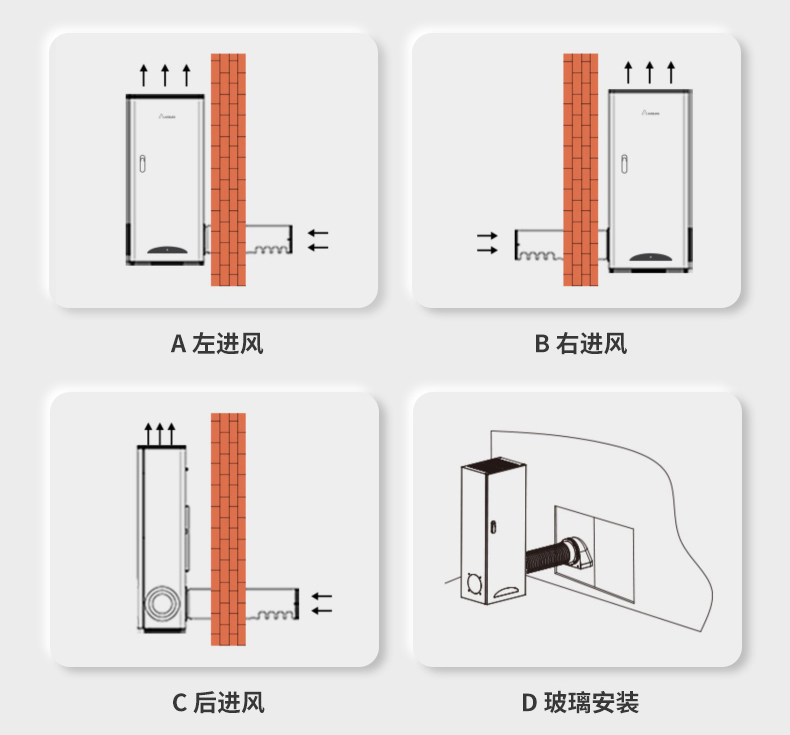 A 左进风

B 右进风

C 后进风

D 玻璃安装