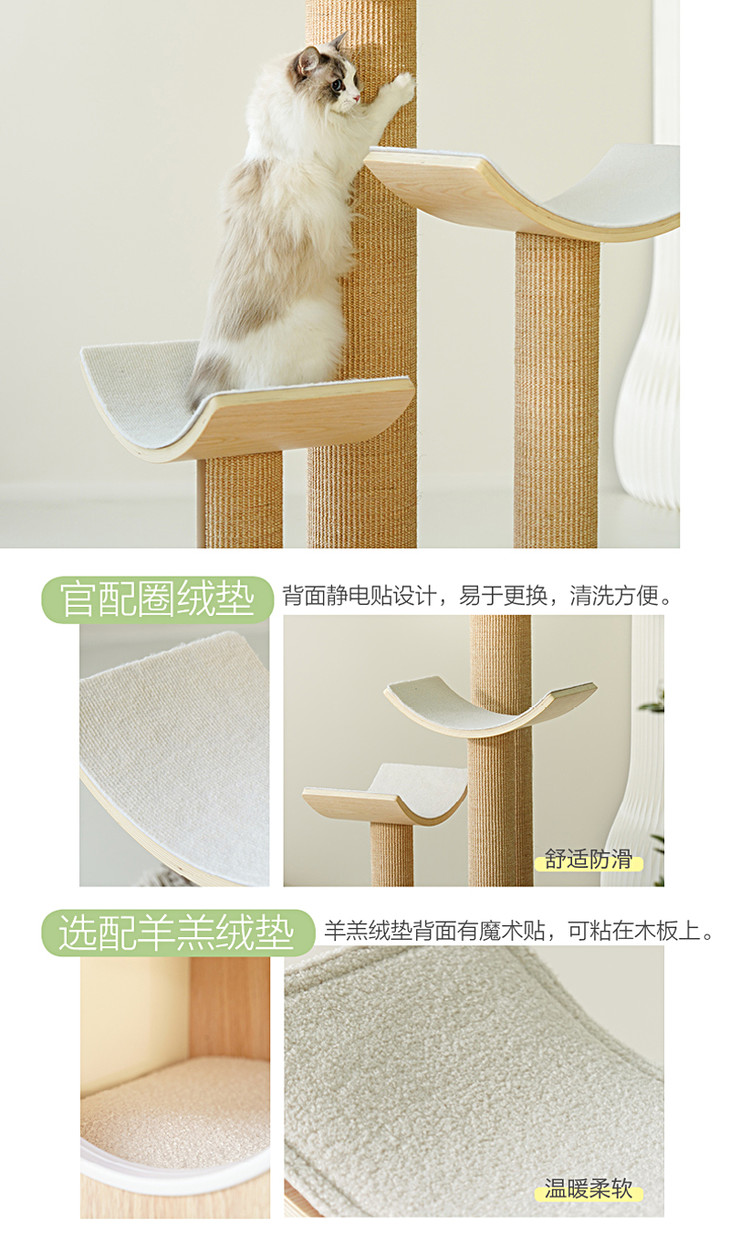 官配圈绒垫
背面静电贴设计，易于更换，清洗方便。

舒适防滑

选配羊羔绒垫
羊羔绒垫背面有魔术贴，可粘在木板上。

温暖柔软