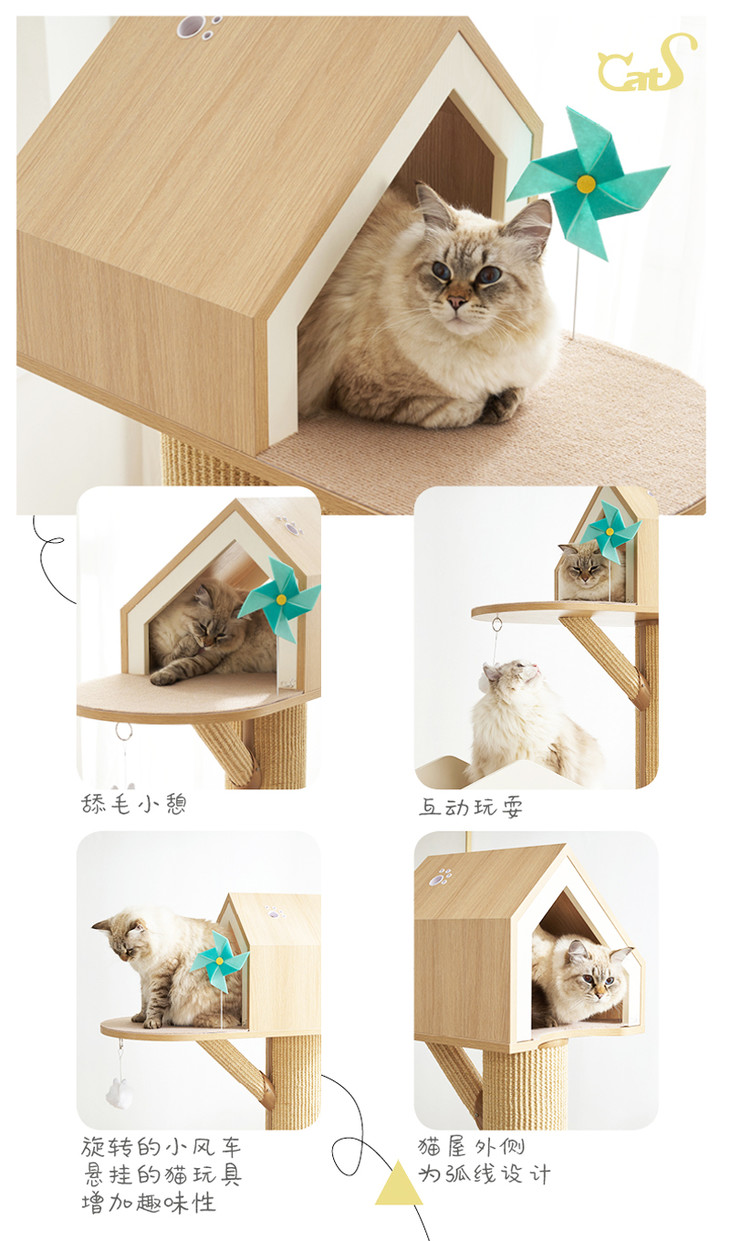 CatS

舔毛小憩

互动玩耍

旋转的小风车
悬挂的猫玩具
增加趣味性

猫屋外侧
为弧线设计