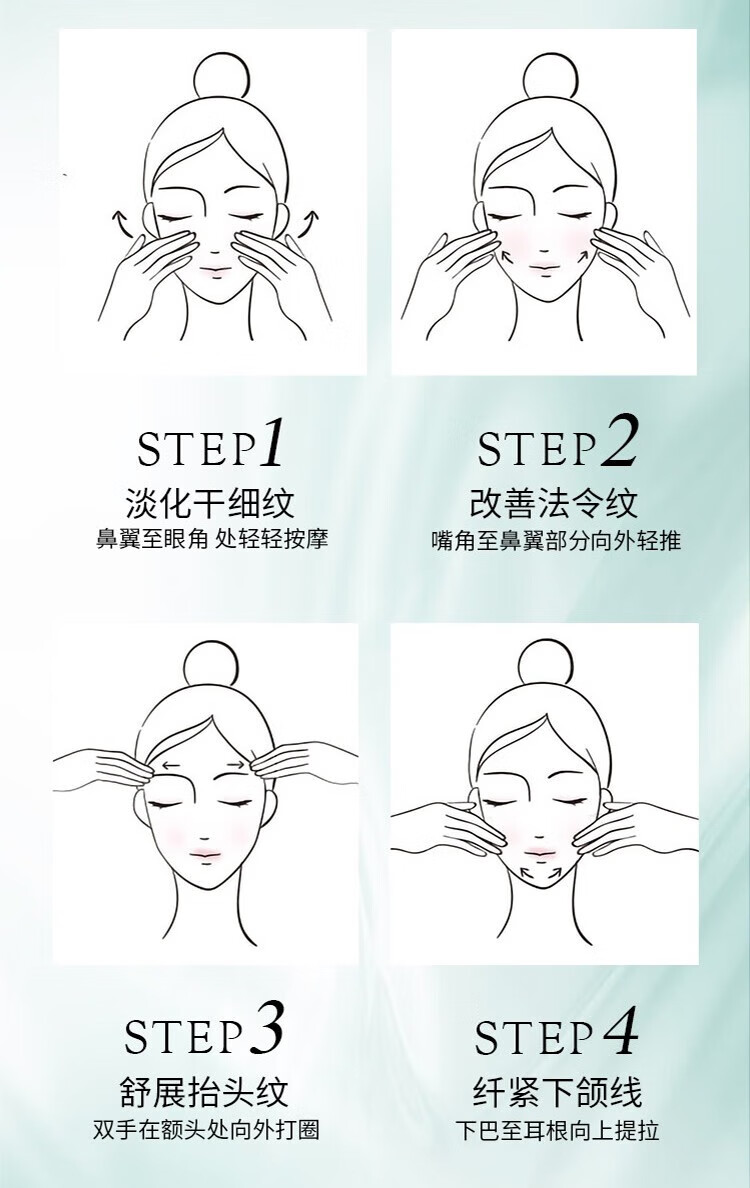 STEP1
淡化干细纹
鼻翼至眼角 处轻轻按摩

STEP2
改善法令纹
嘴角至鼻翼部分向外轻推

STEP3
舒展抬头纹
双手在额头处向外打圈

STEP4
纤紧下颌线
下巴至耳根向上提拉