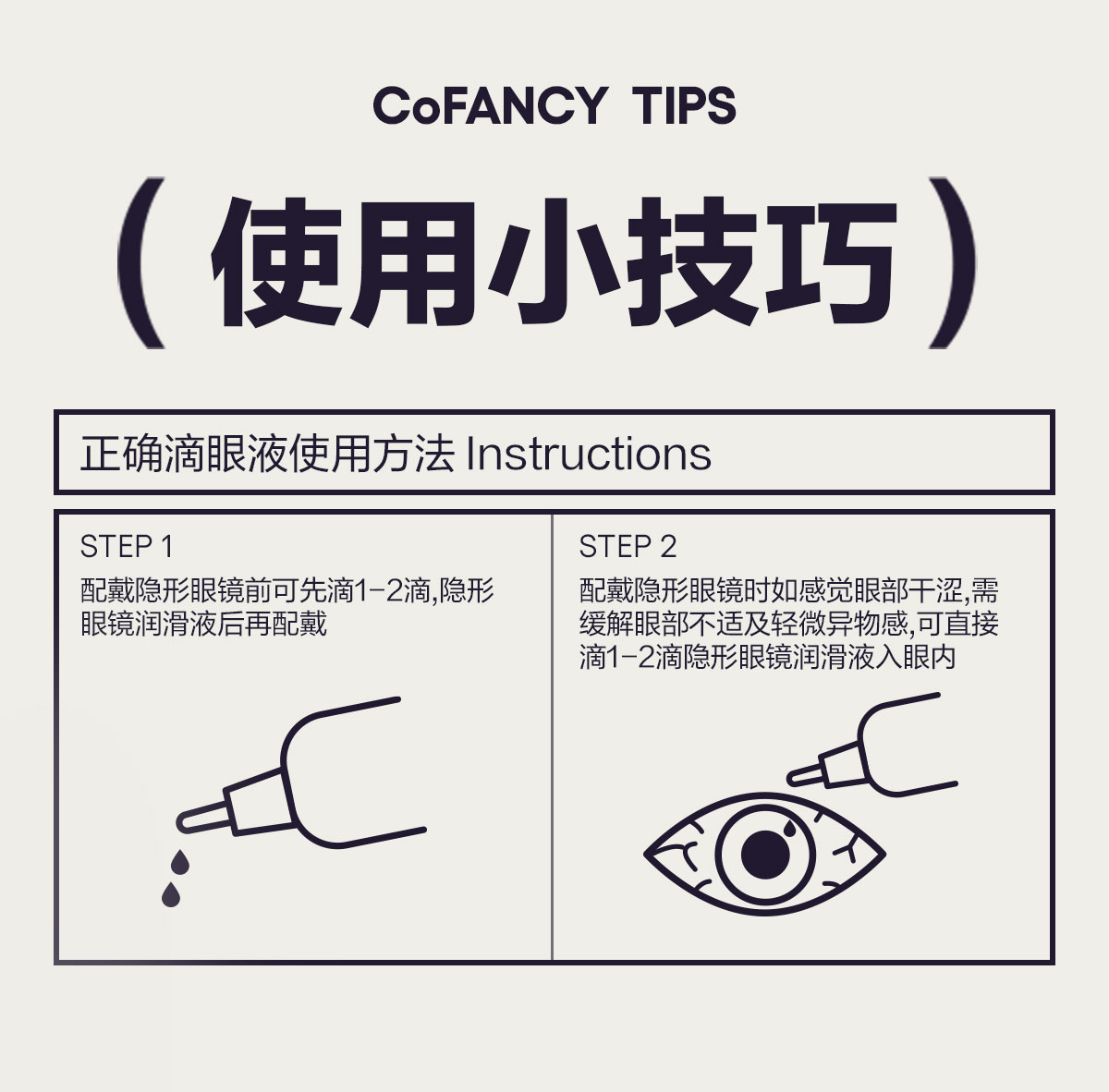 CoFANCY TIPS

（使用小技巧）

正确滴眼液使用方法 Instructions

STEP 1
配戴隐形眼镜前可先滴1-2滴,隐形眼镜润滑液后再配戴

STEP 2
配戴隐形眼镜时如感觉眼部干涩,需缓解眼部不适及轻微异物感,可直接滴1-2滴隐形眼镜润滑液入眼内