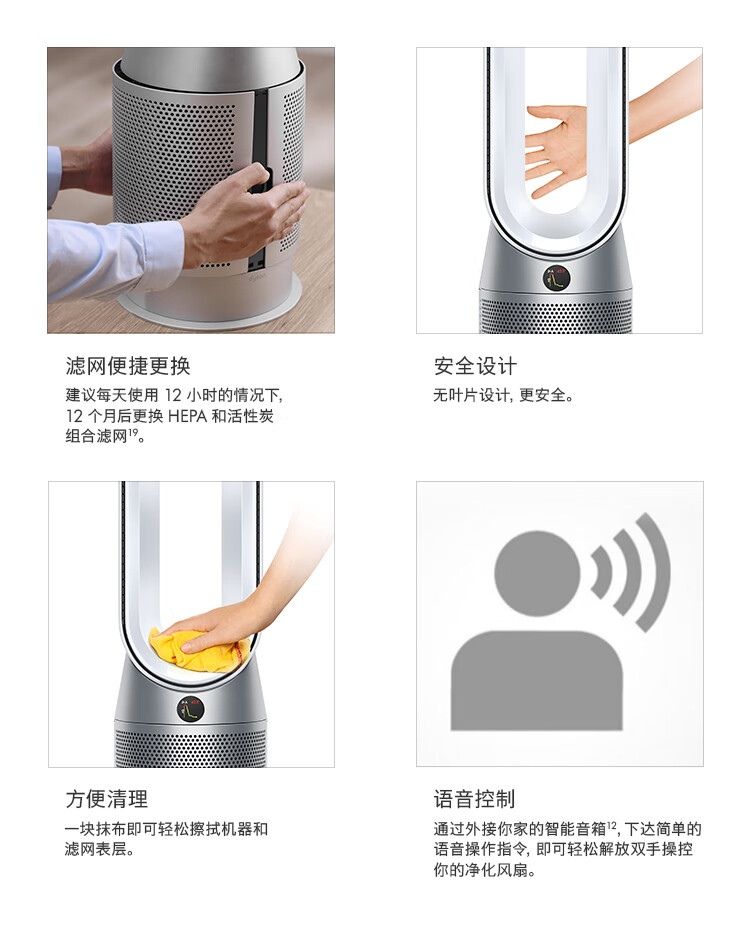 滤网便捷更换

建议每天使用 12 小时的情况下, 12 个月后更换 HEPA 和活性炭组合滤网$^{19}$。

安全设计

无叶片设计, 更安全。

方便清理

一块抹布即可轻松擦拭机器和滤网表层。

语音控制

通过外接你家的智能音箱$^{12}$, 下达简单的语音操作指令, 即可轻松解放双手操控你的净化风扇。