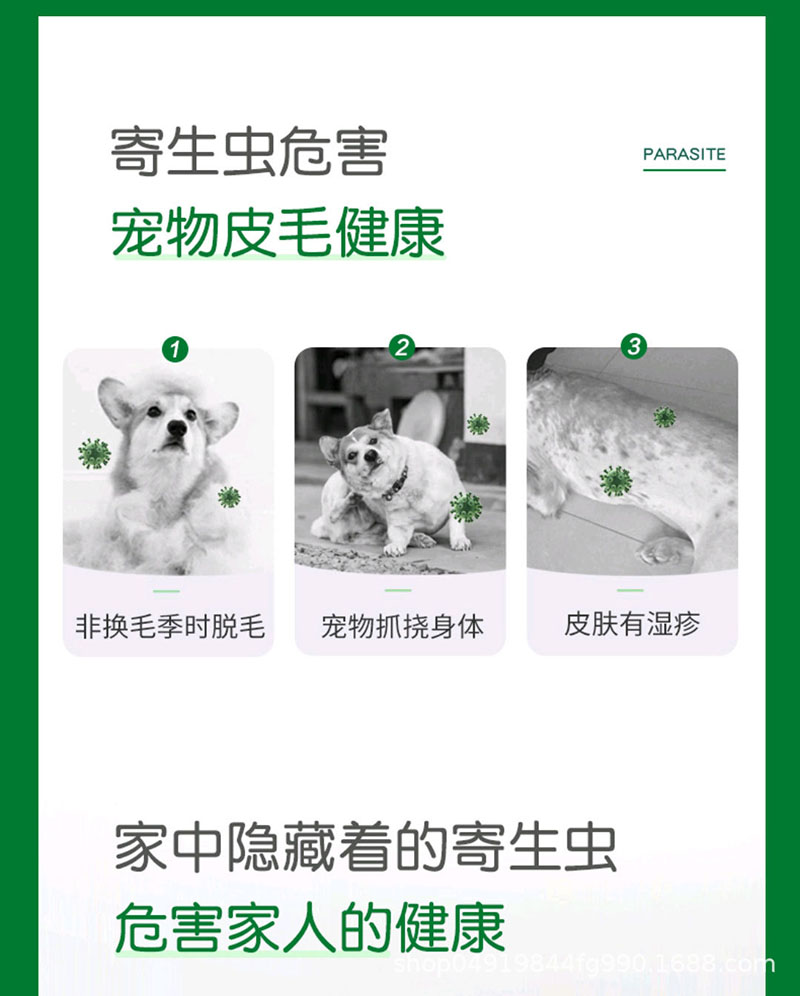 寄生虫危害

PARASITE

宠物皮毛健康

1
非换毛季时脱毛

2
宠物抓挠身体

3
皮肤有湿疹

家中隐藏着的寄生虫

危害家人的健康

shop04919844fg990.1688.com