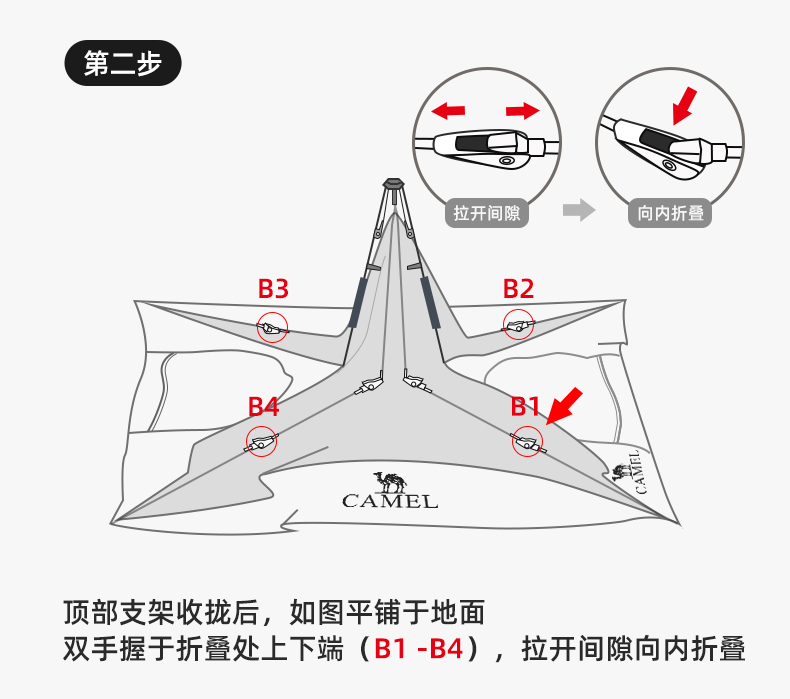 第二步

拉开间隙

向内折叠

B3

B2

B4

B1

CAMEL

CAMEL

顶部支架收拢后，如图平铺于地面
双手握于折叠处上下端（B1 -B4），拉开间隙向内折叠