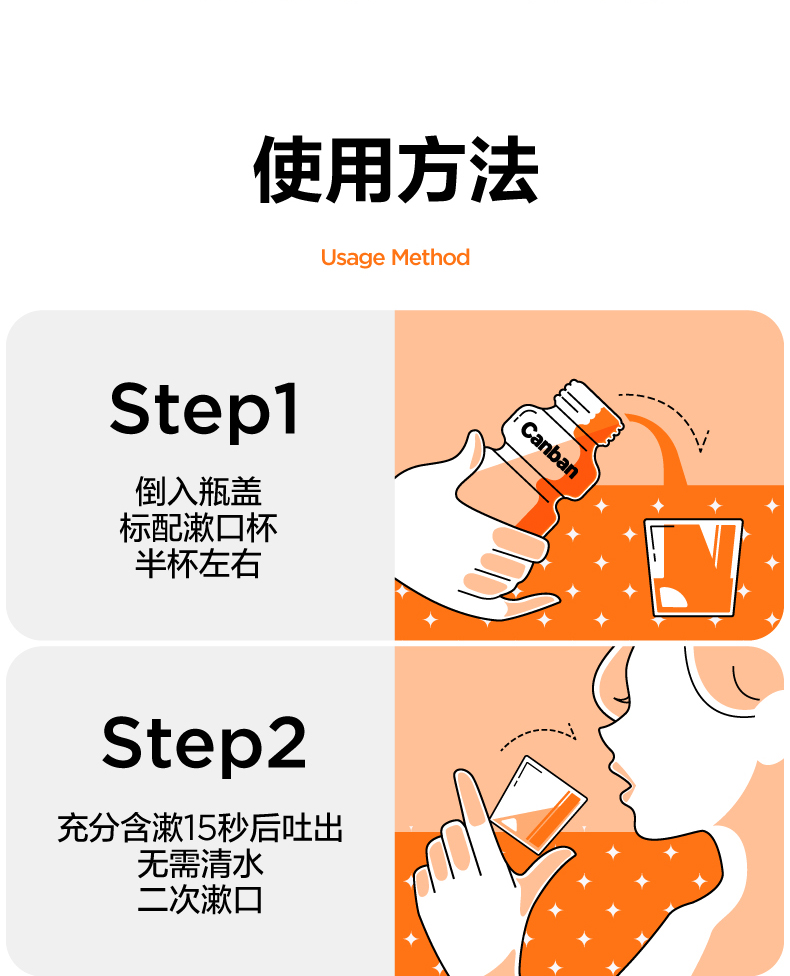 使用方法

Usage Method

Step1

倒入瓶盖
标配漱口杯
半杯左右

Canban

Step2

充分含漱15秒后吐出
无需清水
二次漱口