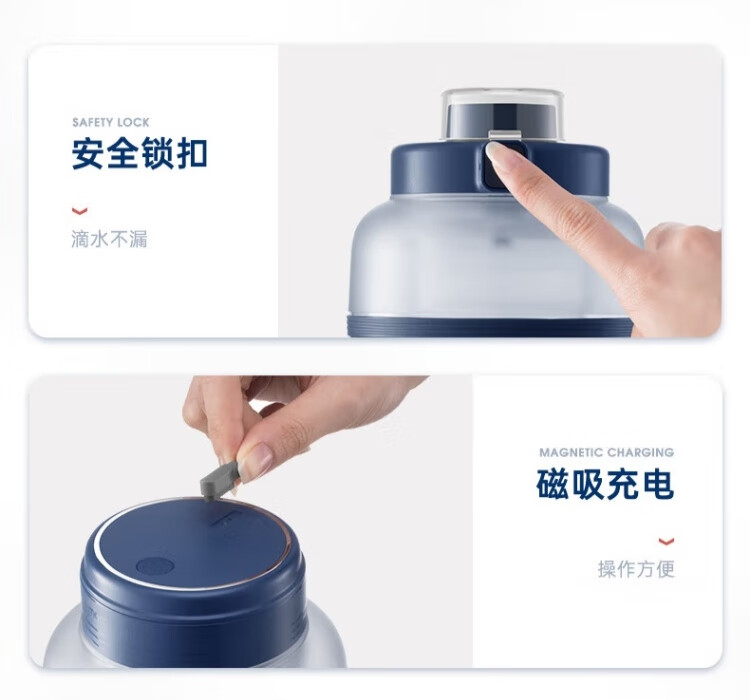 SAFETY LOCK
安全锁扣

滴水不漏

MAGNETIC CHARGING
磁吸充电

操作方便