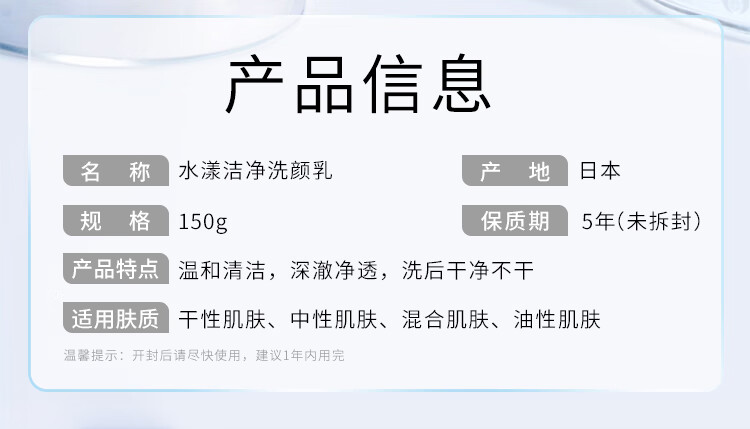 产品信息

名 称 水漾洁净洗颜乳

产 地 日本

规 格 150g

保质期 5年(未拆封)

产品特点 温和清洁，深澈净透，洗后干净不干

适用肤质 干性肌肤、中性肌肤、混合肌肤、油性肌肤

温馨提示：开封后请尽快使用，建议1年内用完