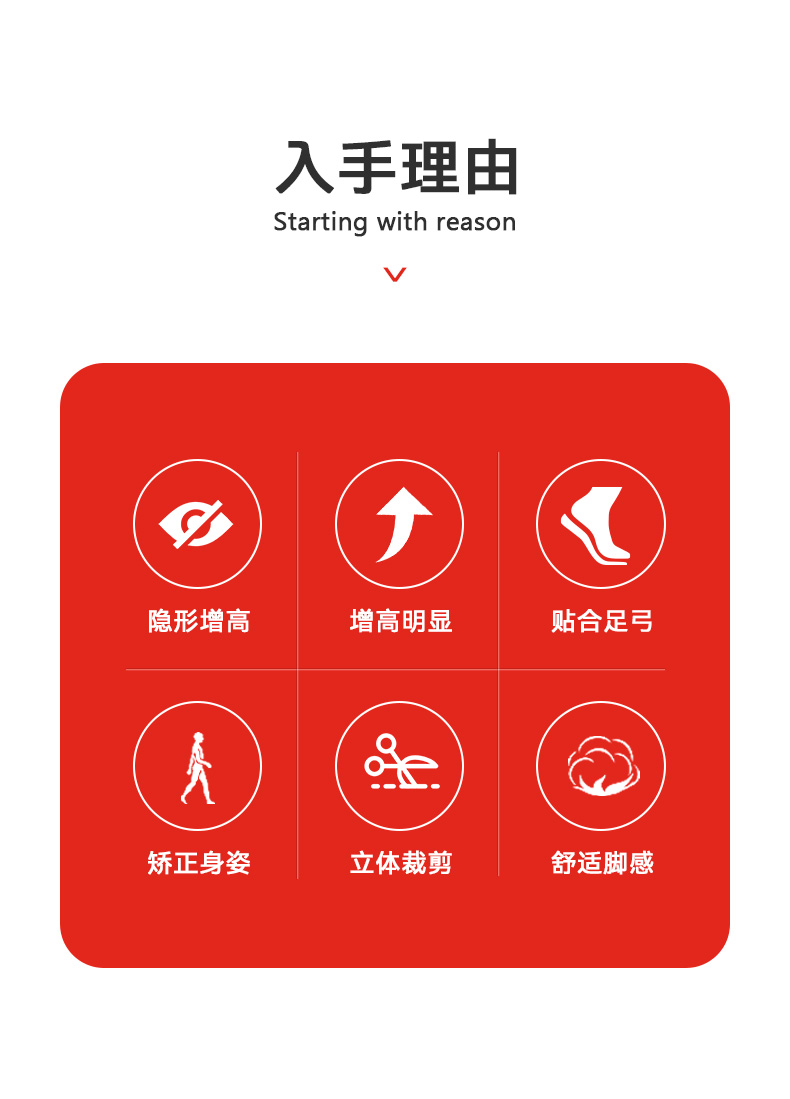 入手理由
Starting with reason

隐形增高

增高明显

贴合足弓

矫正身姿

立体裁剪

舒适脚感