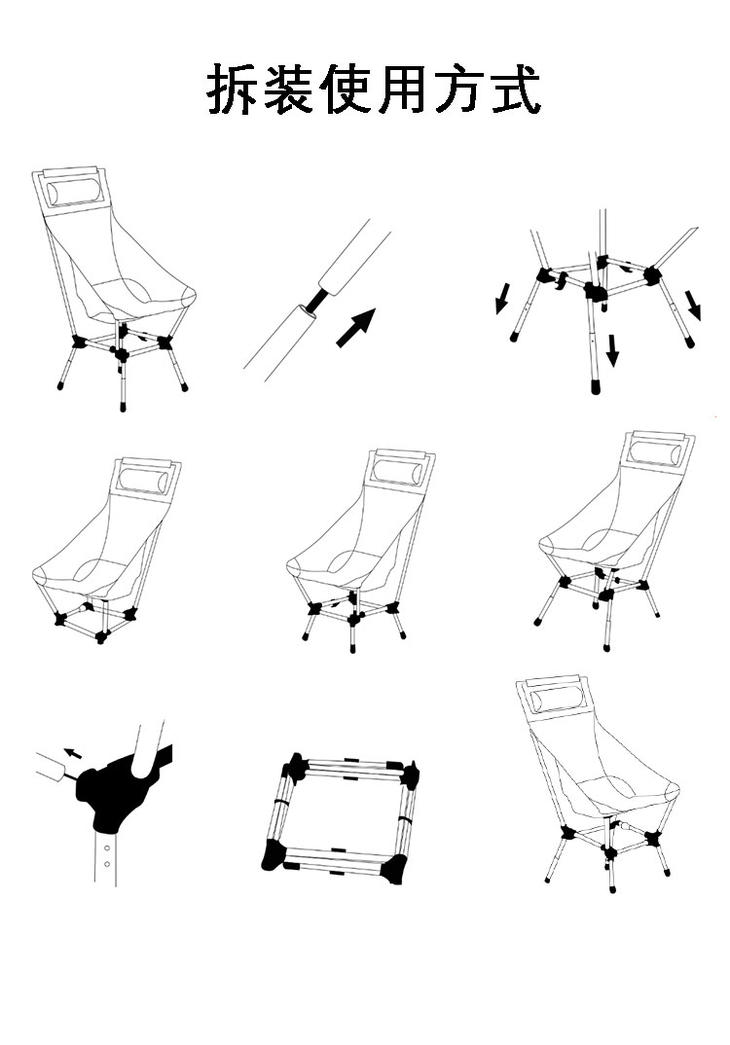 拆装使用方式