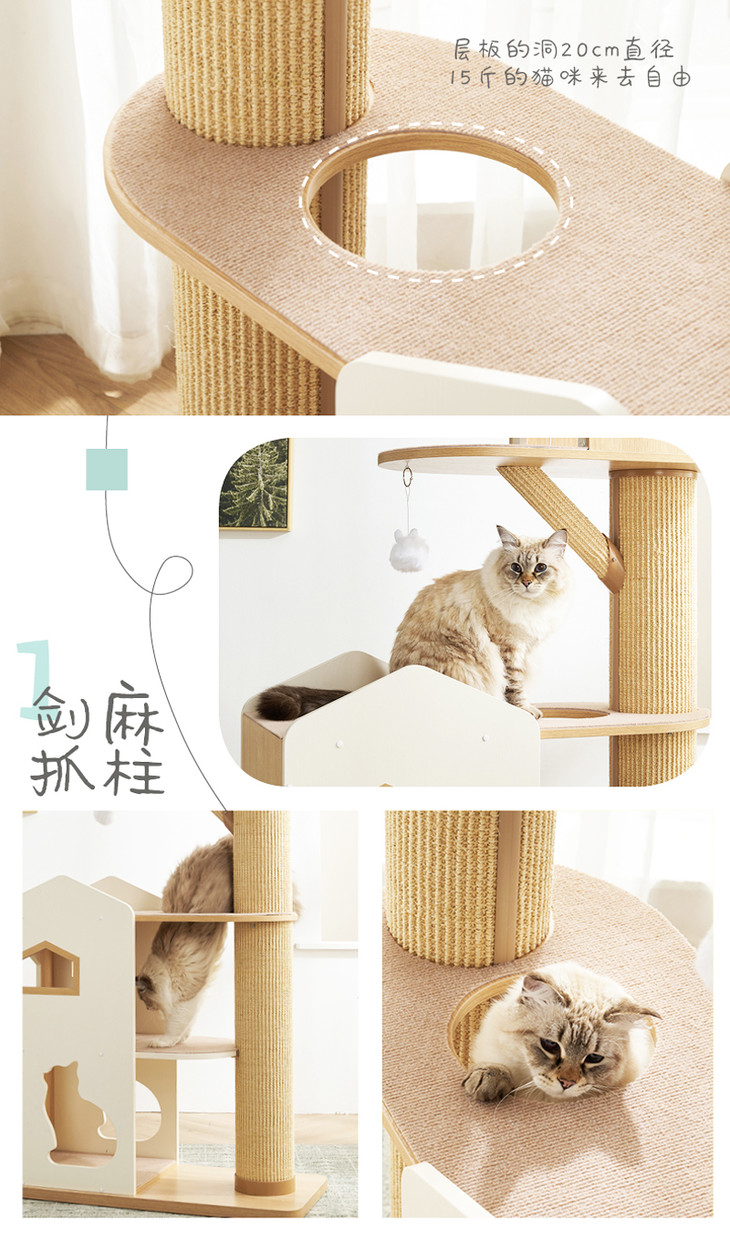 层板的洞20cm直径
15斤的猫咪来去自由

1
剑麻
抓柱