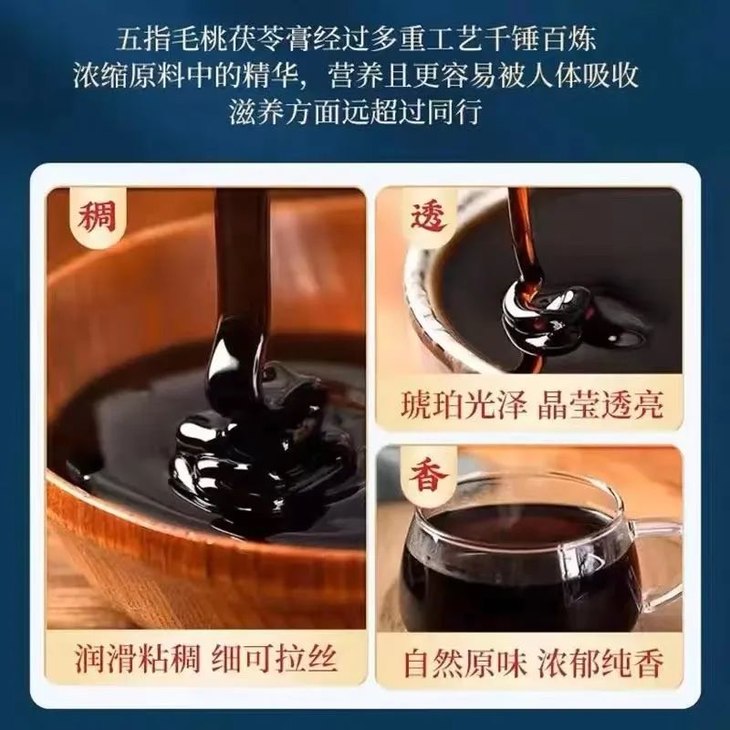 五指毛桃茯苓膏经过多重工艺千锤百炼
浓缩原料中的精华，营养且更容易被人体吸收
滋养方面远超过同行

稠

润滑粘稠 细可拉丝

透

琥珀光泽 晶莹透亮

香

自然原味 浓郁纯香