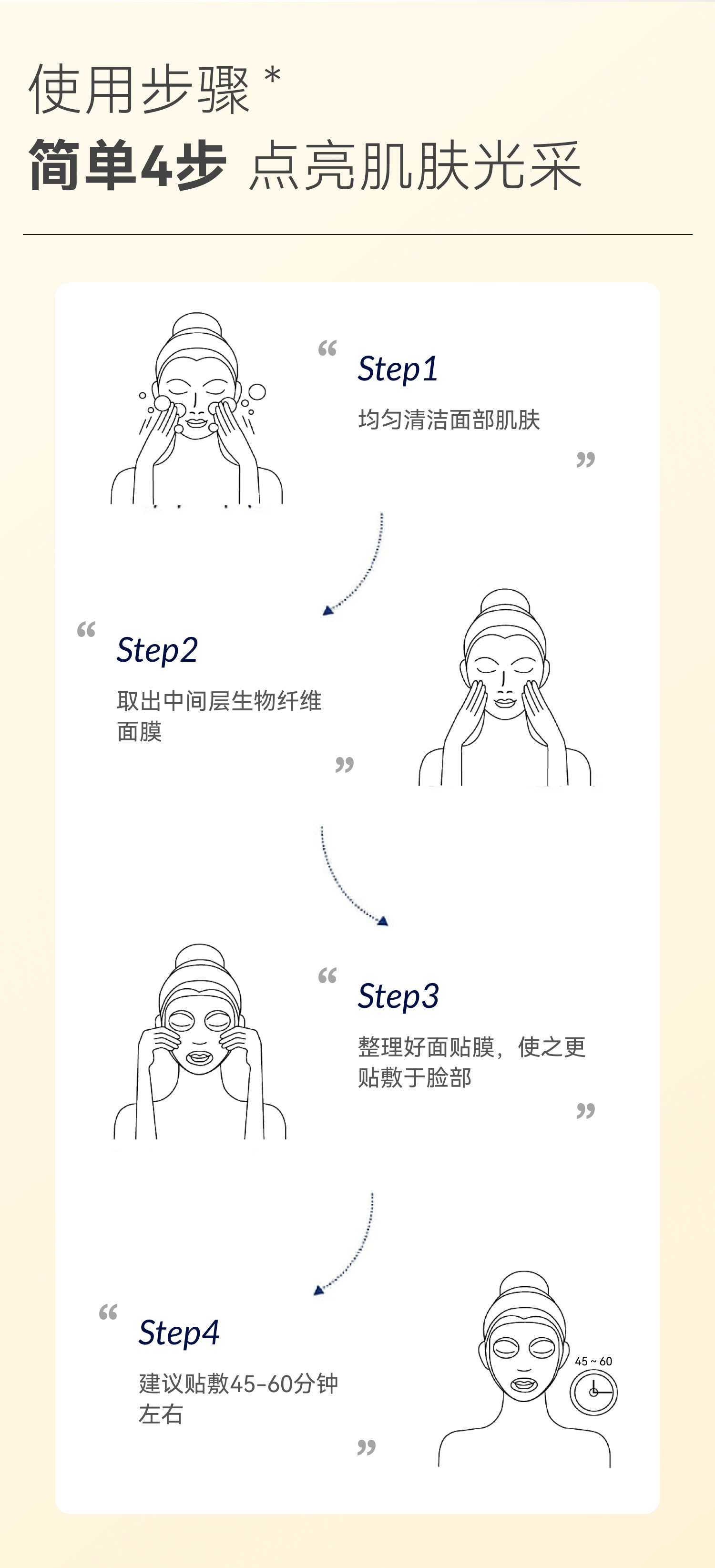 使用步骤 *
简单4步 点亮肌肤光采

“ Step1
均匀清洁面部肌肤 ”

“ Step2
取出中间层生物纤维面膜 ”

“ Step3
整理好面贴膜，使之更贴敷于脸部 ”

“ Step4
建议贴敷45-60分钟左右 ”

45 ~ 60