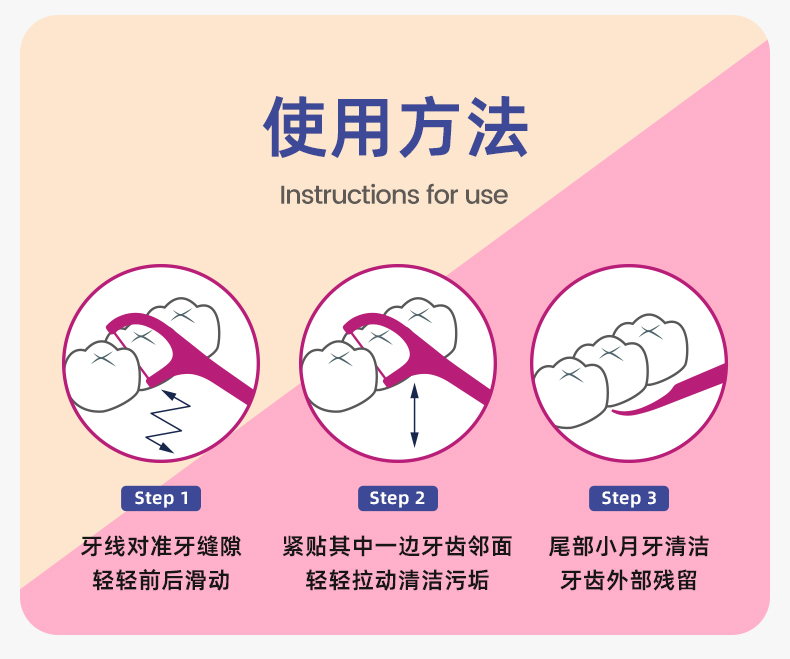 使用方法

Instructions for use

Step 1

牙线对准牙缝隙
轻轻前后滑动

Step 2

紧贴其中一边牙齿邻面
轻轻拉动清洁污垢

Step 3

尾部小月牙清洁
牙齿外部残留