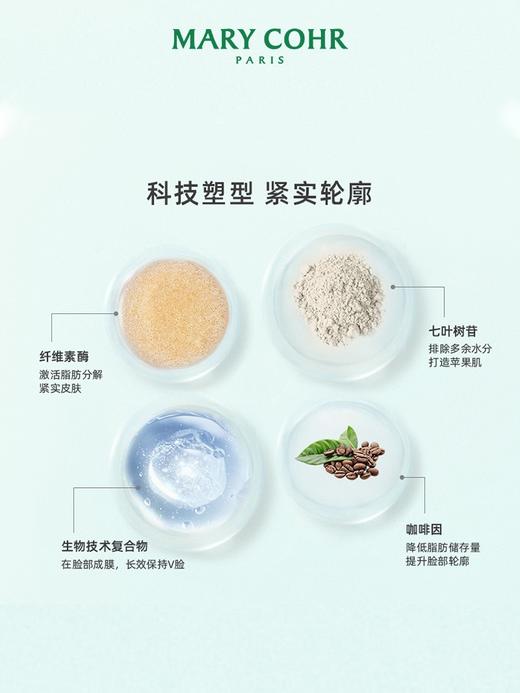 MARY COHR
PARIS

科技塑型 紧实轮廓

纤维素酶
激活脂肪分解
紧实皮肤

七叶树苷
排除多余水分
打造苹果肌

生物技术复合物
在脸部成膜，长效保持V脸

咖啡因
降低脂肪储存量
提升脸部轮廓