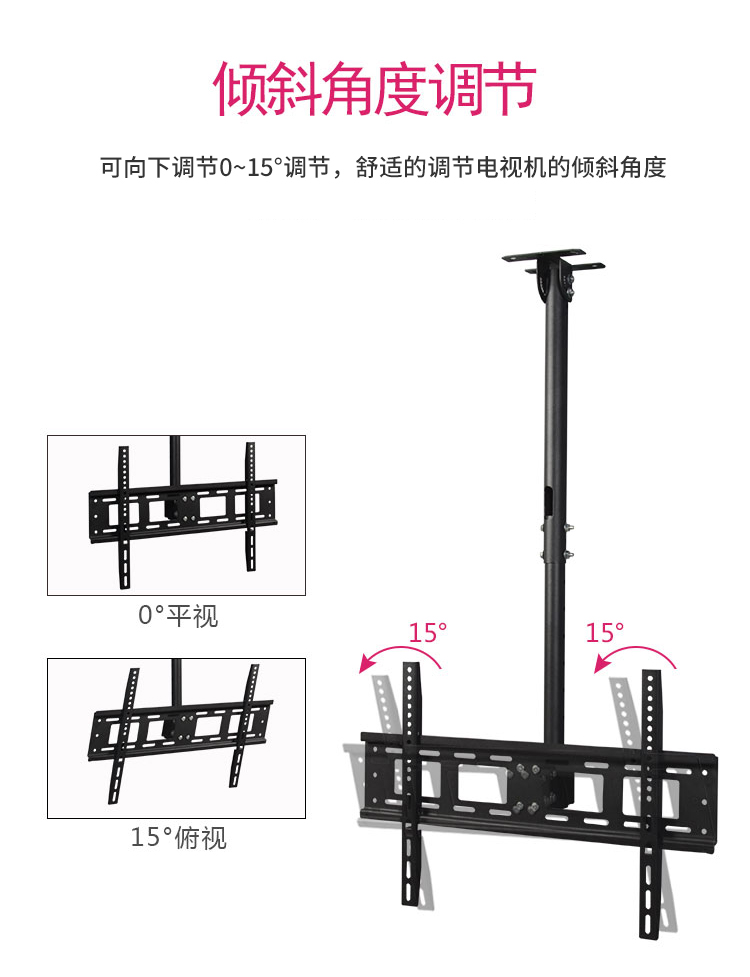 倾斜角度调节

可向下调节0~15°调节，舒适的调节电视机的倾斜角度

0°平视

15°俯视

15°

15°