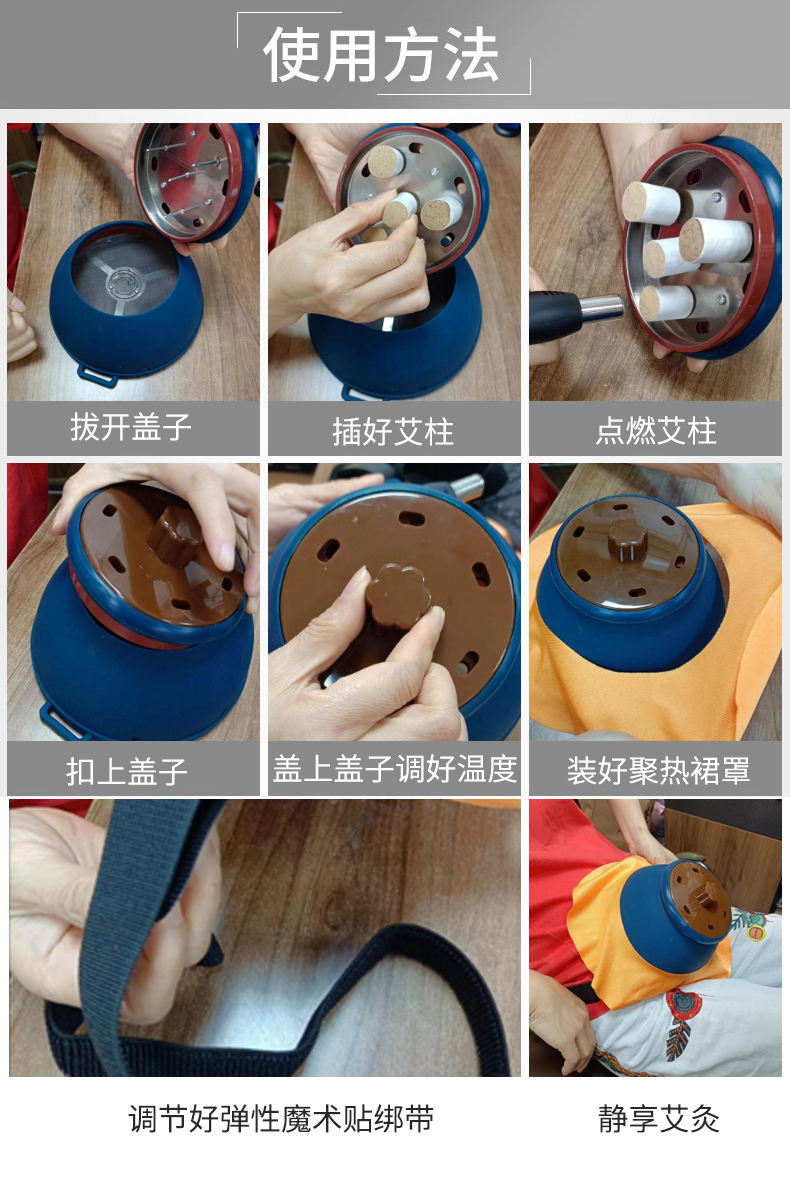 使用方法

拔开盖子

插好艾柱

点燃艾柱

扣上盖子

盖上盖子调好温度

装好聚热裙罩

调节好弹性魔术贴绑带

静享艾灸