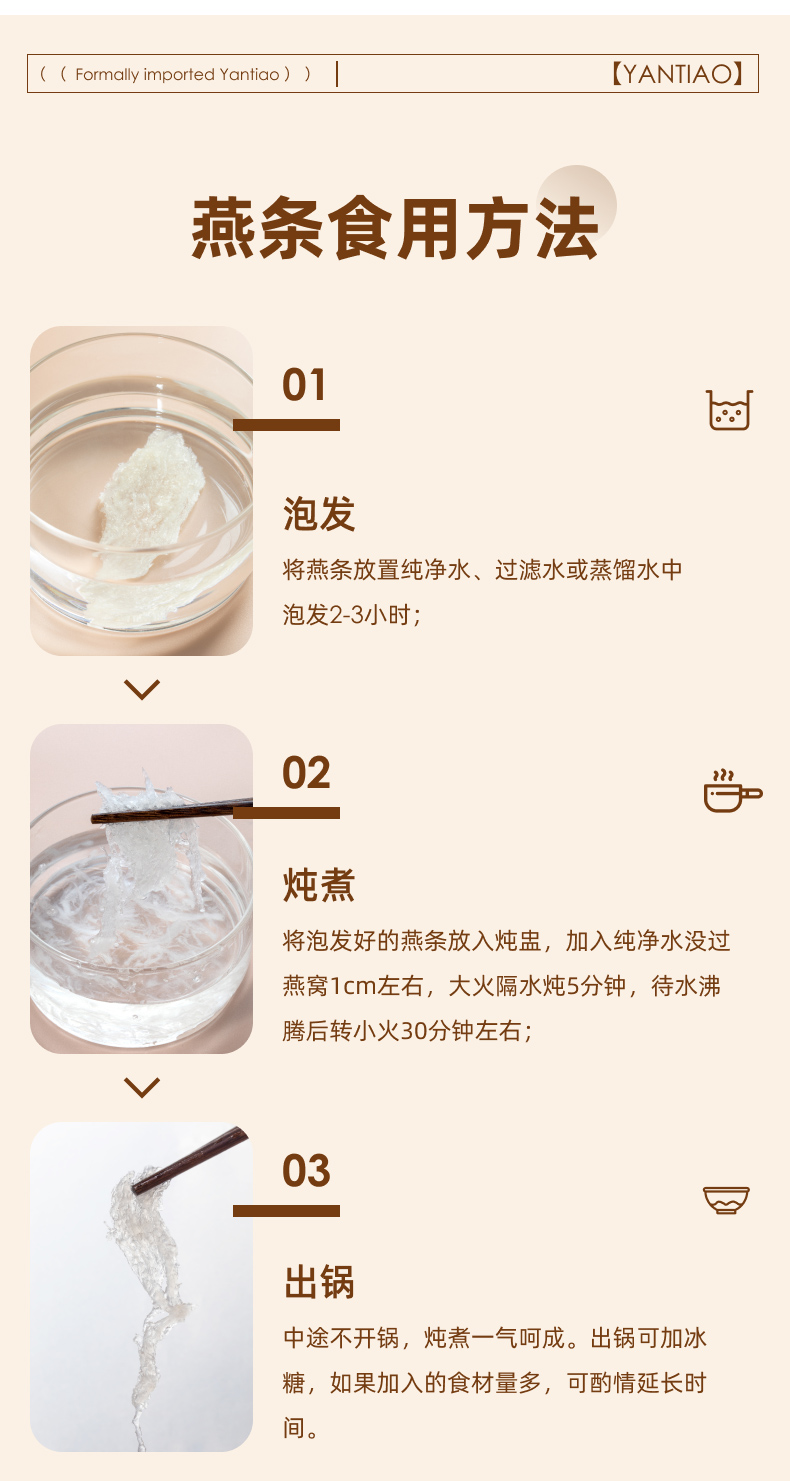 （（ Formally imported Yantiao ））

【YANTIAO】

燕条食用方法

01

泡发

将燕条放置纯净水、过滤水或蒸馏水中泡发2-3小时；

02

炖煮

将泡发好的燕条放入炖盅，加入纯净水没过燕窝1cm左右，大火隔水炖5分钟，待水沸腾后转小火30分钟左右；

03

出锅

中途不开锅，炖煮一气呵成。出锅可加冰糖，如果加入的食材量多，可酌情延长时间。