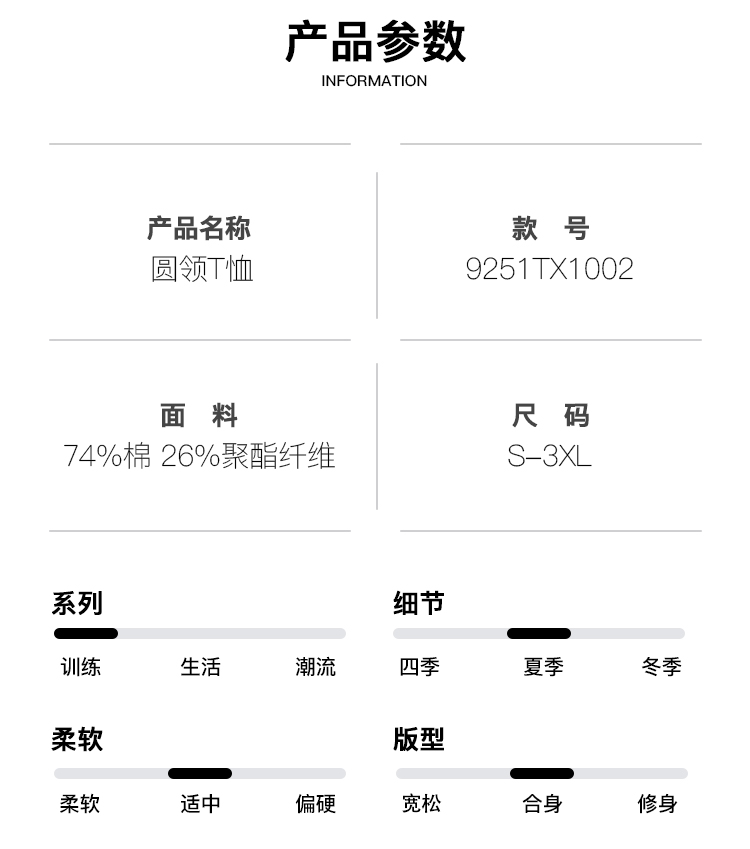 产品参数
INFORMATION

产品名称
圆领T恤

款 号
9251TX1002

面 料
74%棉 26%聚酯纤维

尺 码
S-3XL

系列
训练 生活 潮流

细节
四季 夏季 冬季

柔软
柔软 适中 偏硬

版型
宽松 合身 修身