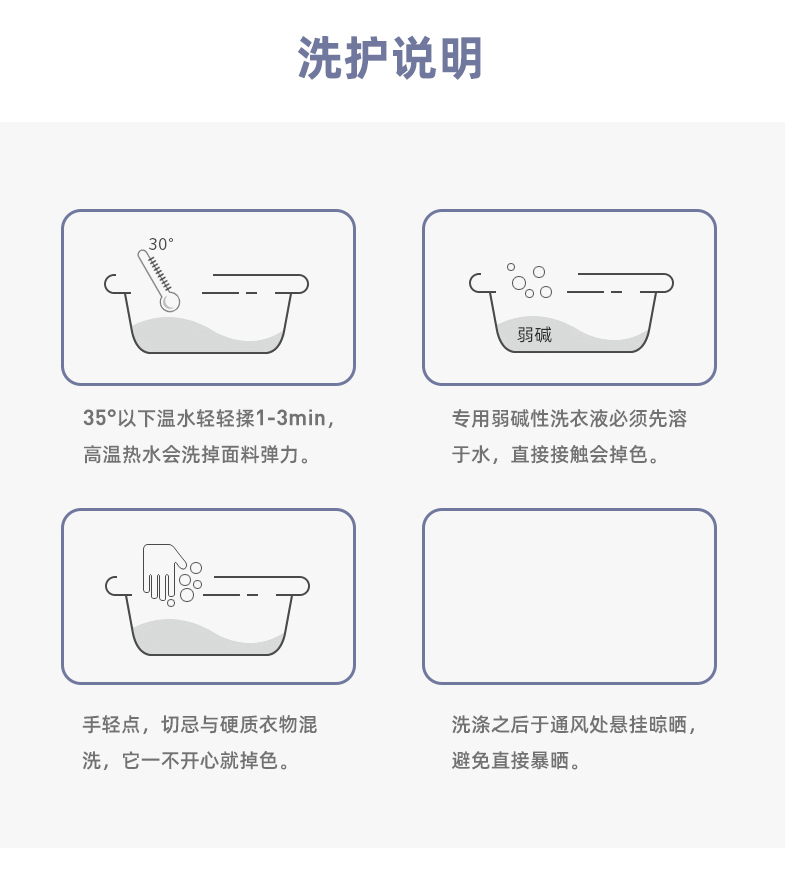 洗护说明

30°

35°以下温水轻轻揉1-3min，高温热水会洗掉面料弹力。

弱碱

专用弱碱性洗衣液必须先溶于水，直接接触会掉色。

手轻点，切忌与硬质衣物混洗，它一不开心就掉色。

洗涤之后于通风处悬挂晾晒，避免直接暴晒。