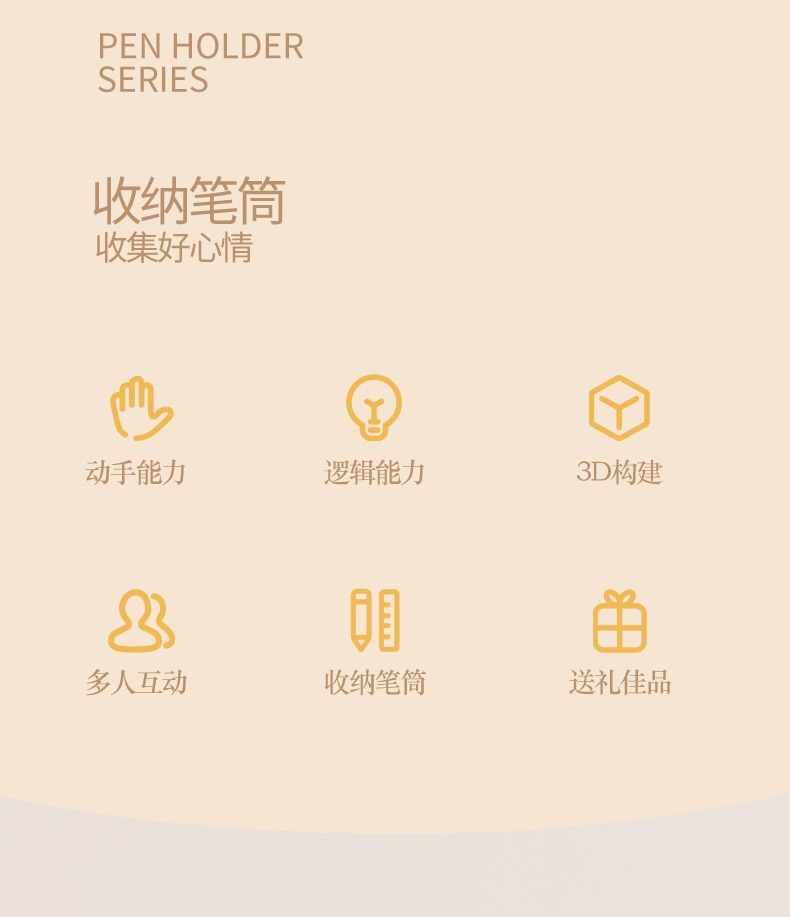 PEN HOLDER
SERIES

收纳笔筒
收集好心情

动手能力

逻辑能力

3D构建

多人互动

收纳笔筒

送礼佳品