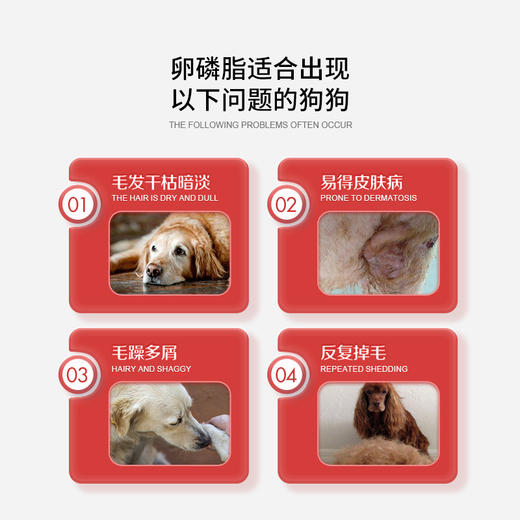 卵磷脂适合出现
以下问题的狗狗

THE FOLLOWING PROBLEMS OFTEN OCCUR

01
毛发干枯暗淡
THE HAIR IS DRY AND DULL

02
易得皮肤病
PRONE TO DERMATOSIS

03
毛躁多屑
HAIRY AND SHAGGY

04
反复掉毛
REPEATED SHEDDING