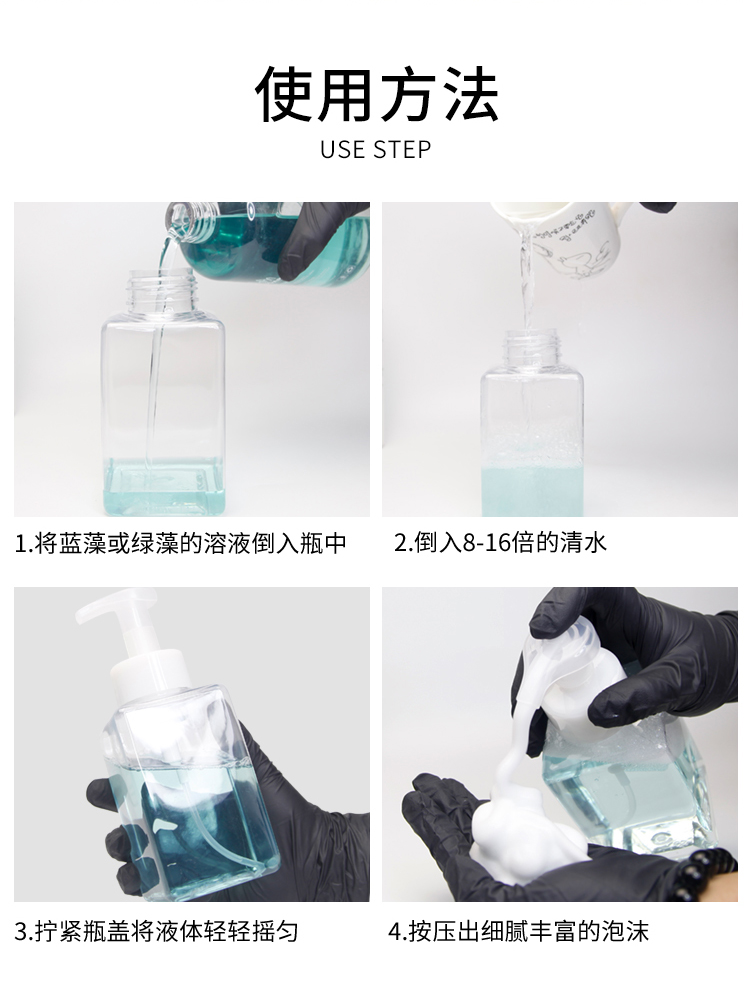 使用方法
USE STEP

1.将蓝藻或绿藻的溶液倒入瓶中

2.倒入8-16倍的清水

3.拧紧瓶盖将液体轻轻摇匀

4.按压出细腻丰富的泡沫