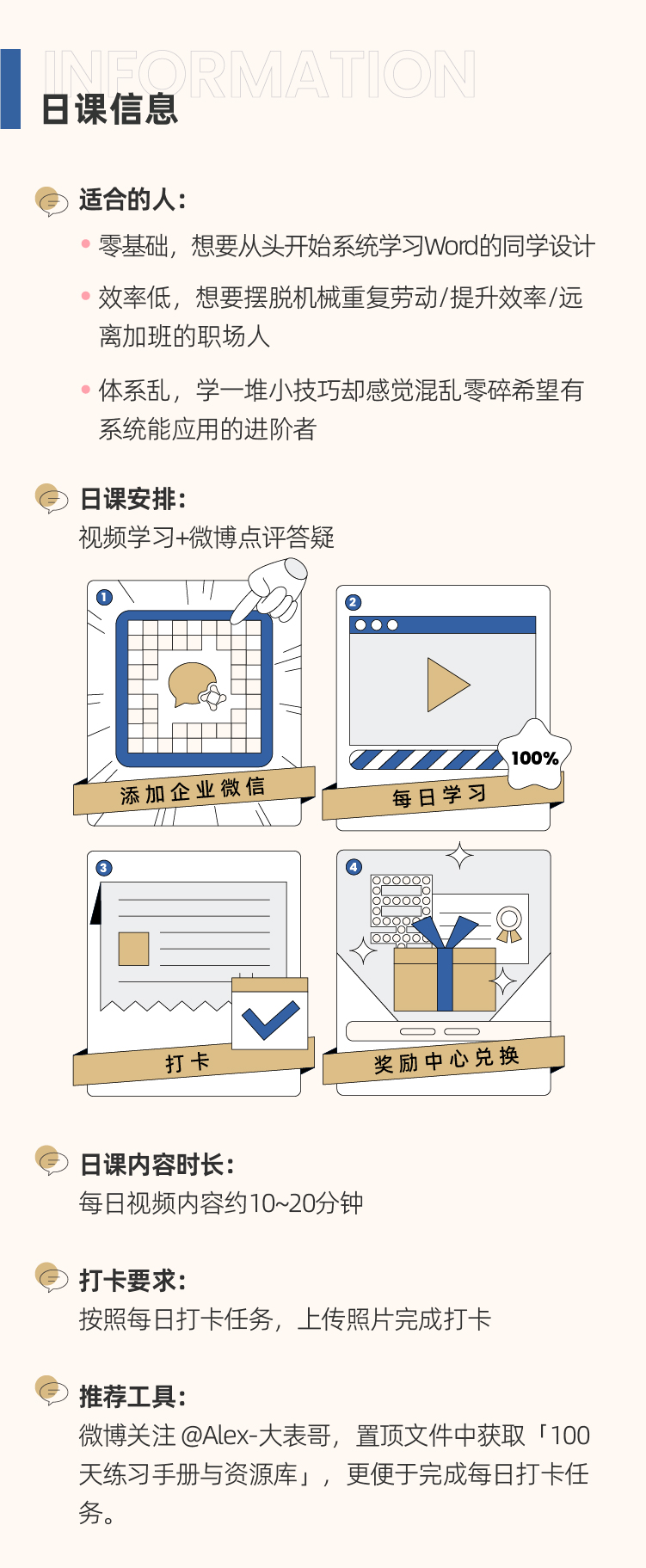 INFORMATION
日课信息

适合的人:

• 零基础，想要从头开始系统学习Word的同学设计

• 效率低，想要摆脱机械重复劳动/提升效率/远离加班的职场人

• 体系乱，学一堆小技巧却感觉混乱零碎希望有系统能应用的进阶者

日课安排:
视频学习+微博点评答疑

1
添加企业微信

2
100%
每日学习

3
打卡

4
奖励中心兑换

日课内容时长:
每日视频内容约10~20分钟

打卡要求:
按照每日打卡任务，上传照片完成打卡

推荐工具:
微博关注 @Alex-大表哥，置顶文件中获取「100天练习手册与资源库」，更便于完成每日打卡任务。