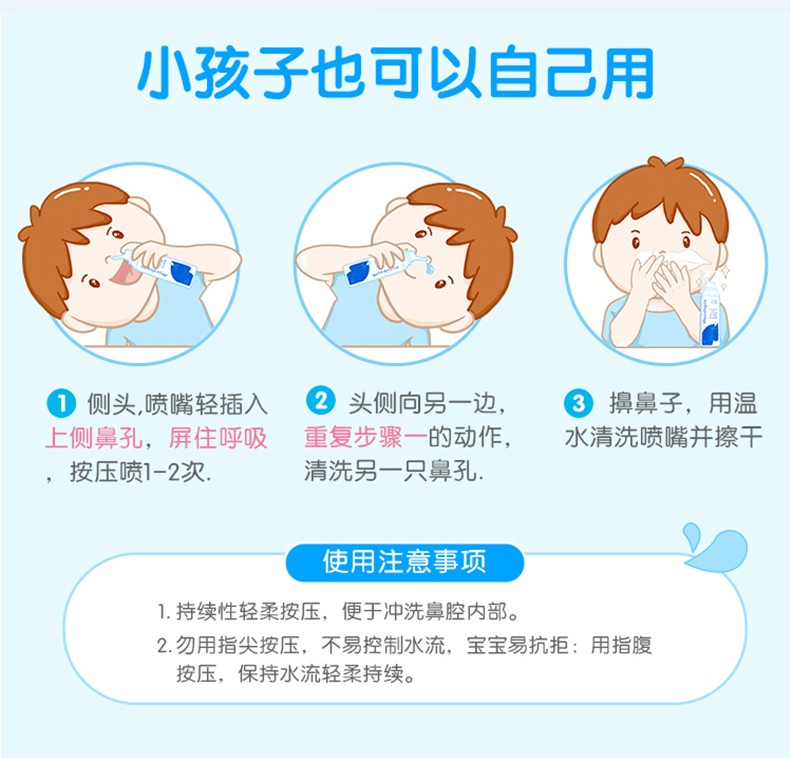 小孩子也可以自己用

1 侧头,喷嘴轻插入上侧鼻孔，屏住呼吸，按压喷1-2次.

2 头侧向另一边，重复步骤一的动作，清洗另一只鼻孔.

3 擤鼻子，用温水清洗喷嘴并擦干

使用注意事项

1. 持续性轻柔按压，便于冲洗鼻腔内部。
2. 勿用指尖按压，不易控制水流，宝宝易抗拒；用指腹按压，保持水流轻柔持续。